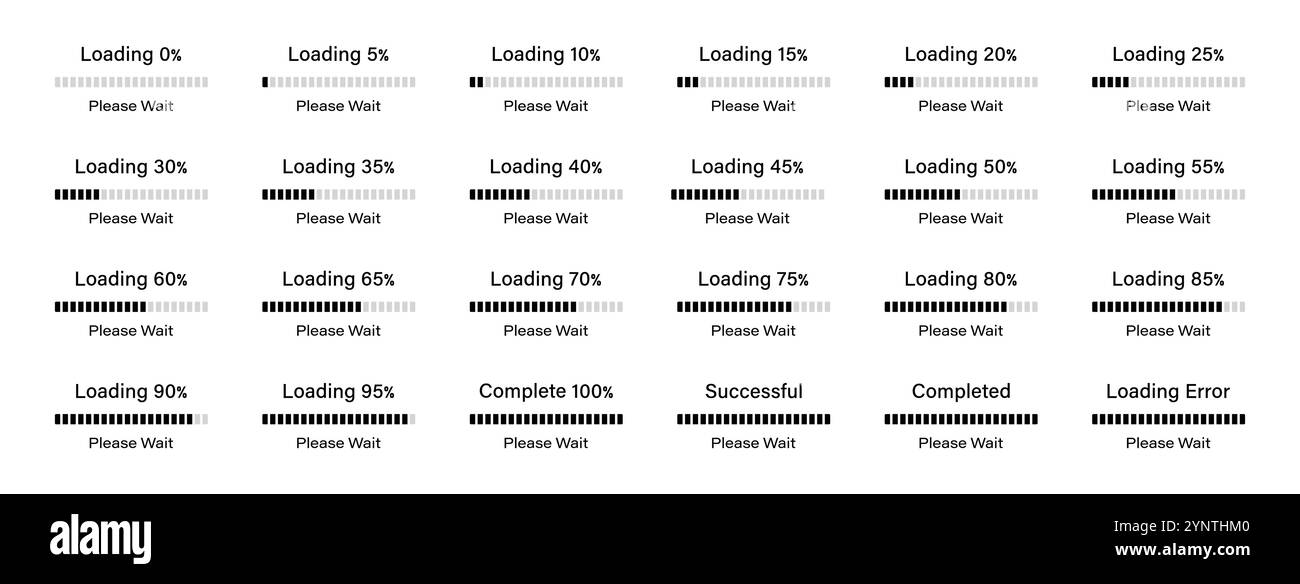 Loading 0%
Please Wait

Loading 5%
Please Wait

Loading 10%
Please Wait

Loading 15%
Please Wait

Loading 20%
Please Wait

Loading 25%
Please Wait

Loading 30%
Please Wait

Loading 35%
Please Wait

Loading 40%
Please Wait

Loading 45%
Please Wait

Loading 50%
Please Wait

Loading 55%
Please Wait

Loading 60%
Please Wait

Loading 65%
Please Wait

Loading 70%
Please Wait

Loading 75%
Please Wait

Loading 80%
Please Wait

Loading 85%
Please Wait

Loading 90%
Please Wait

Loading 95%
Please Wait

Complete 100%
Please Wait

Successful
Please Wait

Completed
Please Wait

Loading Error
Please Wait

alamy

Image ID: 2YNTHM0
www.alamy.com