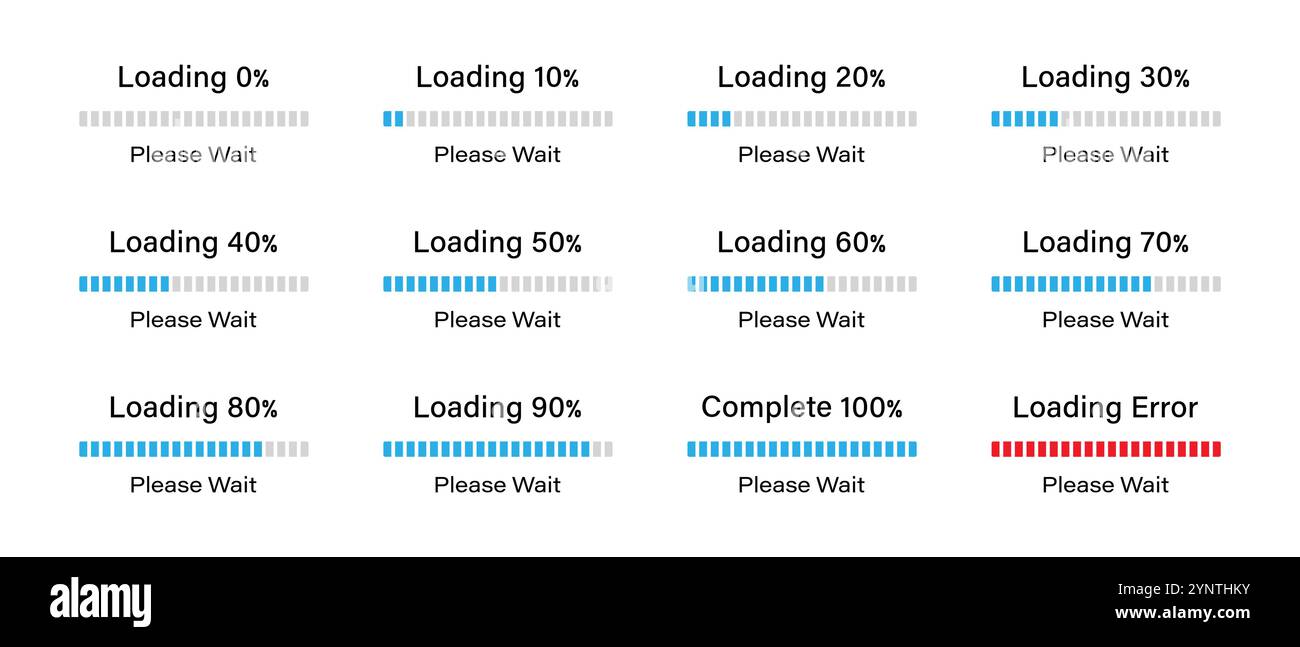 Loading 0%
Please Wait

Loading 10%
Please Wait

Loading 20%
Please Wait

Loading 30%
Please Wait

Loading 40%
Please Wait

Loading 50%
Please Wait

Loading 60%
Please Wait

Loading 70%
Please Wait

Loading 80%
Please Wait

Loading 90%
Please Wait

Complete 100%
Please Wait

Loading Error
Please Wait

alamy

2YNTHKY
www.alamy.com