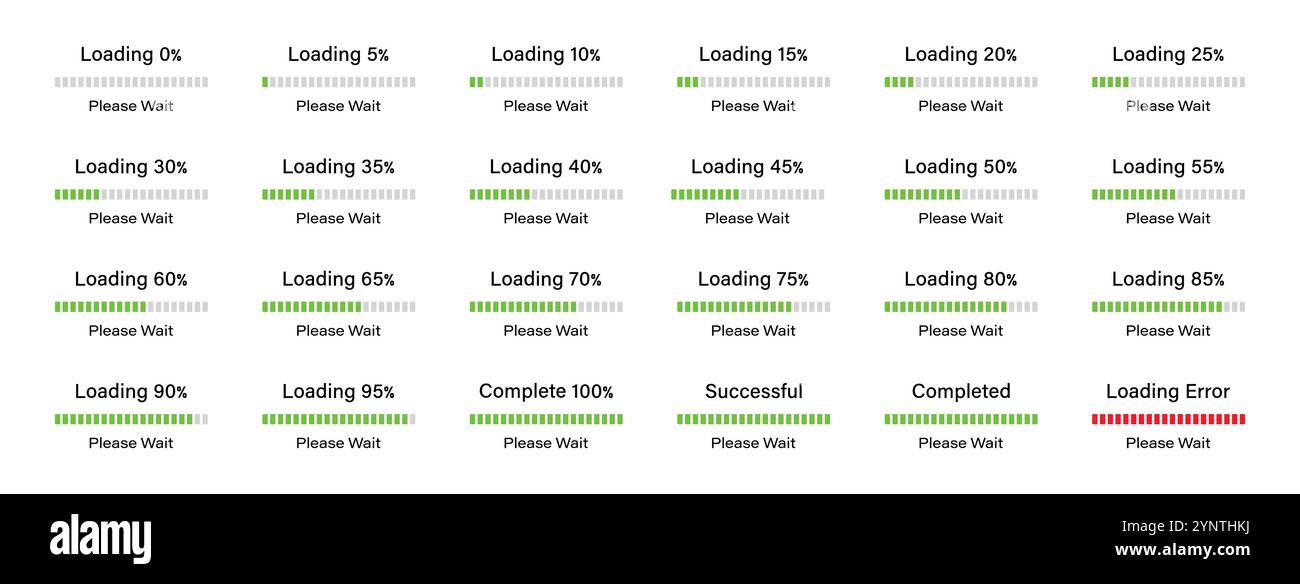 Loading 0%
Please Wait

Loading 5%
Please Wait

Loading 10%
Please Wait

Loading 15%
Please Wait

Loading 20%
Please Wait

Loading 25%
Please Wait

Loading 30%
Please Wait

Loading 35%
Please Wait

Loading 40%
Please Wait

Loading 45%
Please Wait

Loading 50%
Please Wait

Loading 55%
Please Wait

Loading 60%
Please Wait

Loading 65%
Please Wait

Loading 70%
Please Wait

Loading 75%
Please Wait

Loading 80%
Please Wait

Loading 85%
Please Wait

Loading 90%
Please Wait

Loading 95%
Please Wait

Complete 100%
Please Wait

Successful
Please Wait

Completed
Please Wait

Loading Error
Please Wait

alamy

Image ID: 2YNTHKJ
www.alamy.com