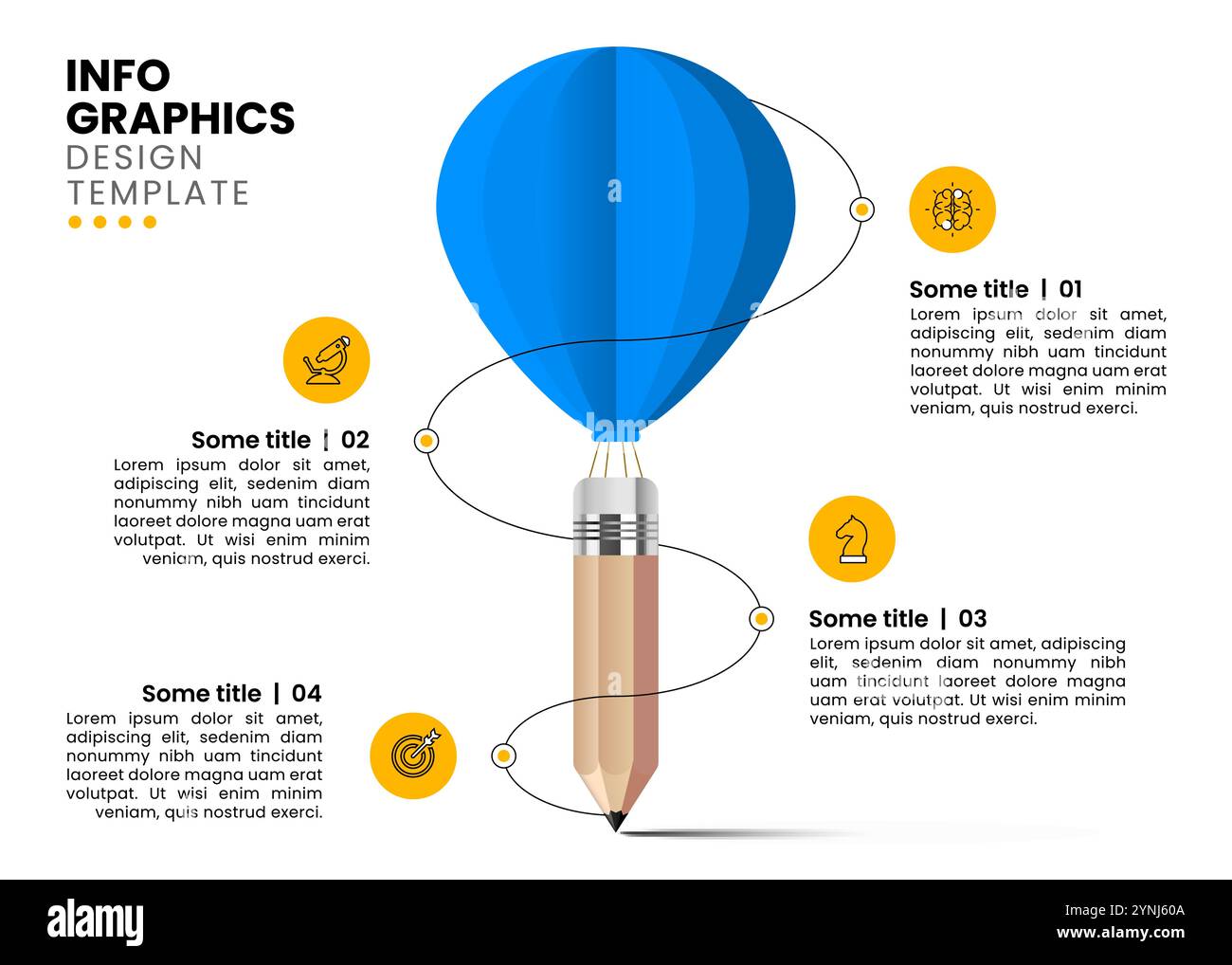 INFO GRAPHICS
DESIGN TEMPLATE

Some title | 01
Lorem ipsum dolor sit amet, adipiscing elit, sedenim diam nonummy nibh uam tincidunt laoreet dolore magna uam erat volutpat. Ut wisi enim minim veniam, quis nostrud exerci.

Some title | 02
Lorem ipsum dolor sit amet, adipiscing elit, sedenim diam nonummy nibh uam tincidunt laoreet dolore magna uam erat volutpat. Ut wisi enim minim veniam, quis nostrud exerci.

Some title | 03
Lorem ipsum dolor sit amet, adipiscing elit, sedenim diam nonummy nibh uam tincidunt laoreet dolore magna uam erat volutpat. Ut wisi enim minim veniam, quis nostrud exerci.

Some title | 04
Lorem ipsum dolor sit amet, adipiscing elit, sedenim diam nonummy nibh uam tincidunt laoreet dolore magna uam erat volutpat. Ut wisi enim minim veniam, quis nostrud exerci.

alamy
Image ID: 2YNJ60A
www.alamy.com