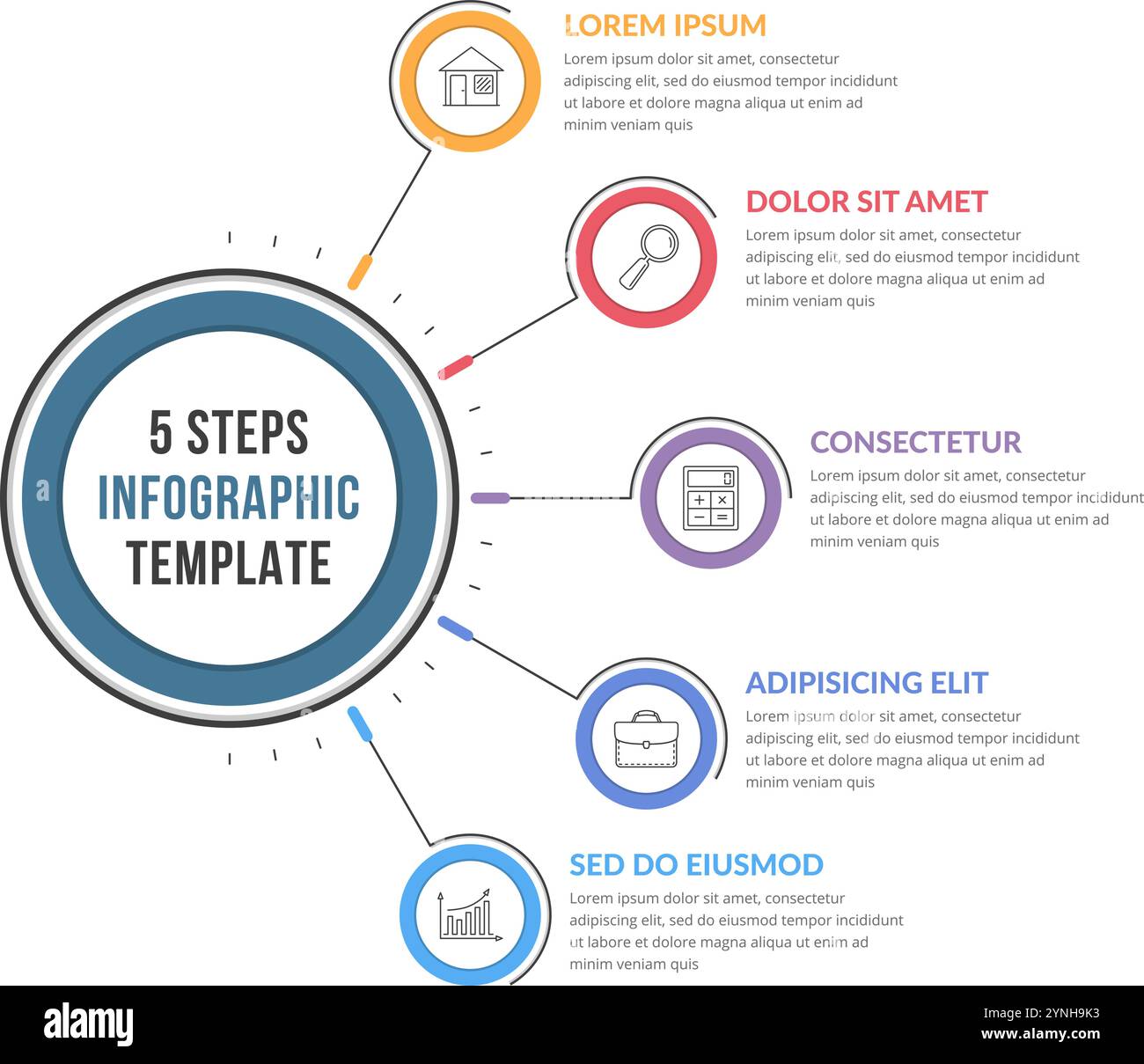 5 STEPS INFOGRAPHIC TEMPLATE

LOREM IPSUM

Lorem ipsum dolor sit amet, consectetur adipiscing elit, sed do eiusmod tempor incididunt ut labore et dolore magna aliqua ut enim ad minim veniam quis

DOLOR SIT AMET

Lorem ipsum dolor sit amet, consectetur adipiscing elit, sed do eiusmod tempor incididunt ut labore et dolore magna aliqua ut enim ad minim veniam quis

CONSECTETUR

Lorem ipsum dolor sit amet, consectetur adipiscing elit, sed do eiusmod tempor incididunt ut labore et dolore magna aliqua ut enim ad minim veniam quis

ADIPISICING ELIT

Lorem ipsum dolor sit amet, consectetur adipiscing elit, sed do eiusmod tempor incididunt ut labore et dolore magna aliqua ut enim ad minim veniam quis

SED DO EIUSMOD

Lorem ipsum dolor sit amet, consectetur adipiscing elit, sed do eiusmod tempor incididunt ut labore et dolore magna aliqua ut enim ad minim veniam quis

alamy

Image ID: 2YNH9K3
www.alamy.com