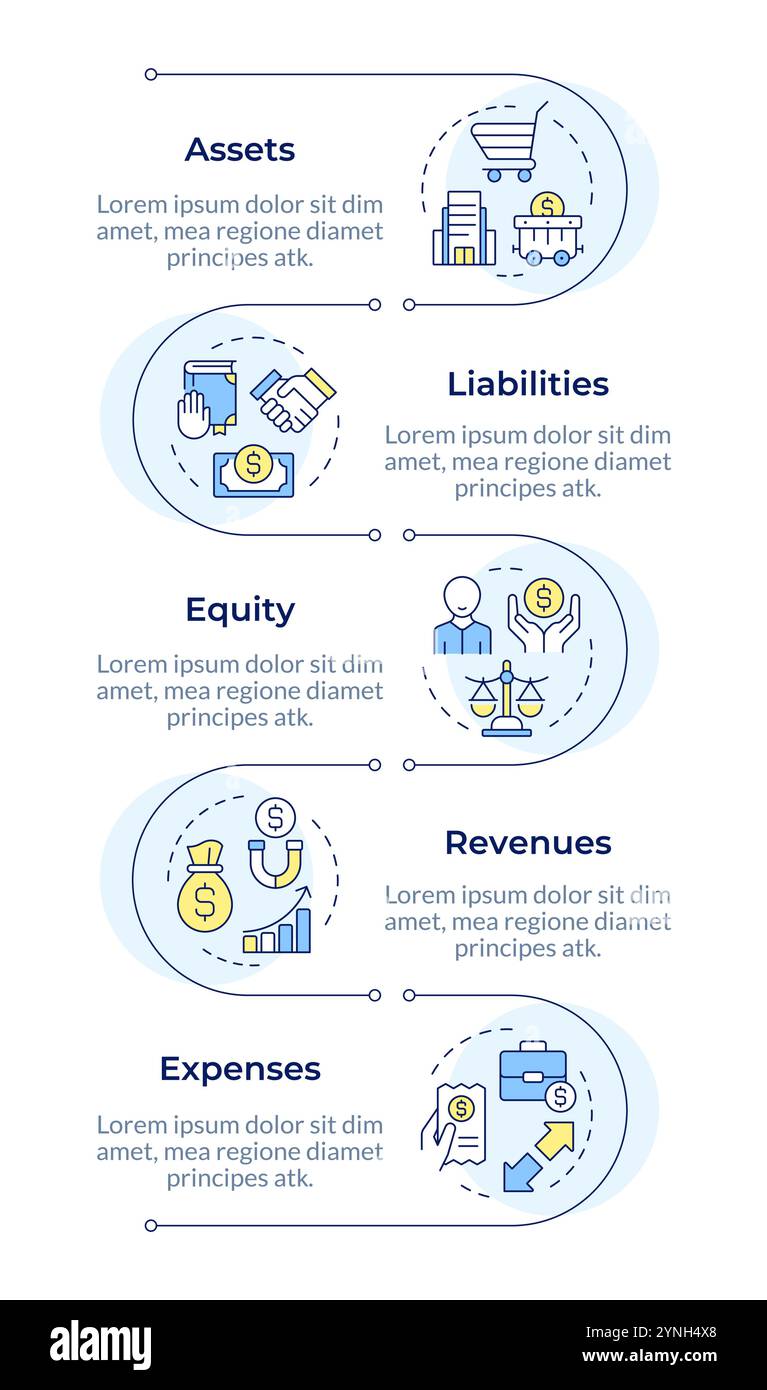 Assets

Lorem ipsum dolor sit dim amet, mea regione diamet principes atk.

Liabilities

Lorem ipsum dolor sit dim amet, mea regione diamet principes atk.

Equity

Lorem ipsum dolor sit dim amet, mea regione diamet principes atk.

Revenues

Lorem ipsum dolor sit dim amet, mea regione diamet principes atk.

Expenses

Lorem ipsum dolor sit dim amet, mea regione diamet principes atk.

alamy

Image ID: 2YNH4X8
www.alamy.com