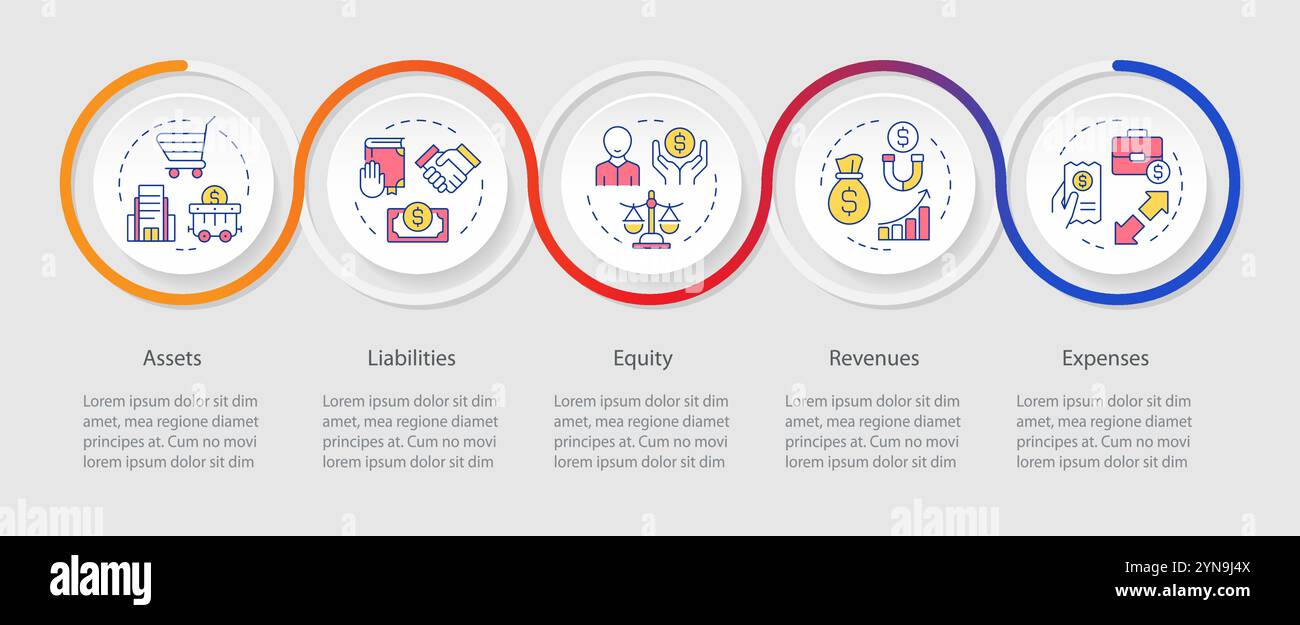 Assets

Lorem ipsum dolor sit dim amet, mea regione diamet principes at. Cum no movi lorem ipsum dolor sit dim

Liabilities

Lorem ipsum dolor sit dim amet, mea regione diamet principes at. Cum no movi lorem ipsum dolor sit dim

Equity

Lorem ipsum dolor sit dim amet, mea regione diamet principes at. Cum no movi lorem ipsum dolor sit dim

Revenues

Lorem ipsum dolor sit dim amet, mea regione diamet principes at. Cum no movi lorem ipsum dolor sit dim

Expenses

Lorem ipsum dolor sit dim amet, mea regione diamet principes at. Cum no movi lorem ipsum dolor sit dim

alamy

alamy

alamy

Image ID: 2YN9J4X
www.alamy.com