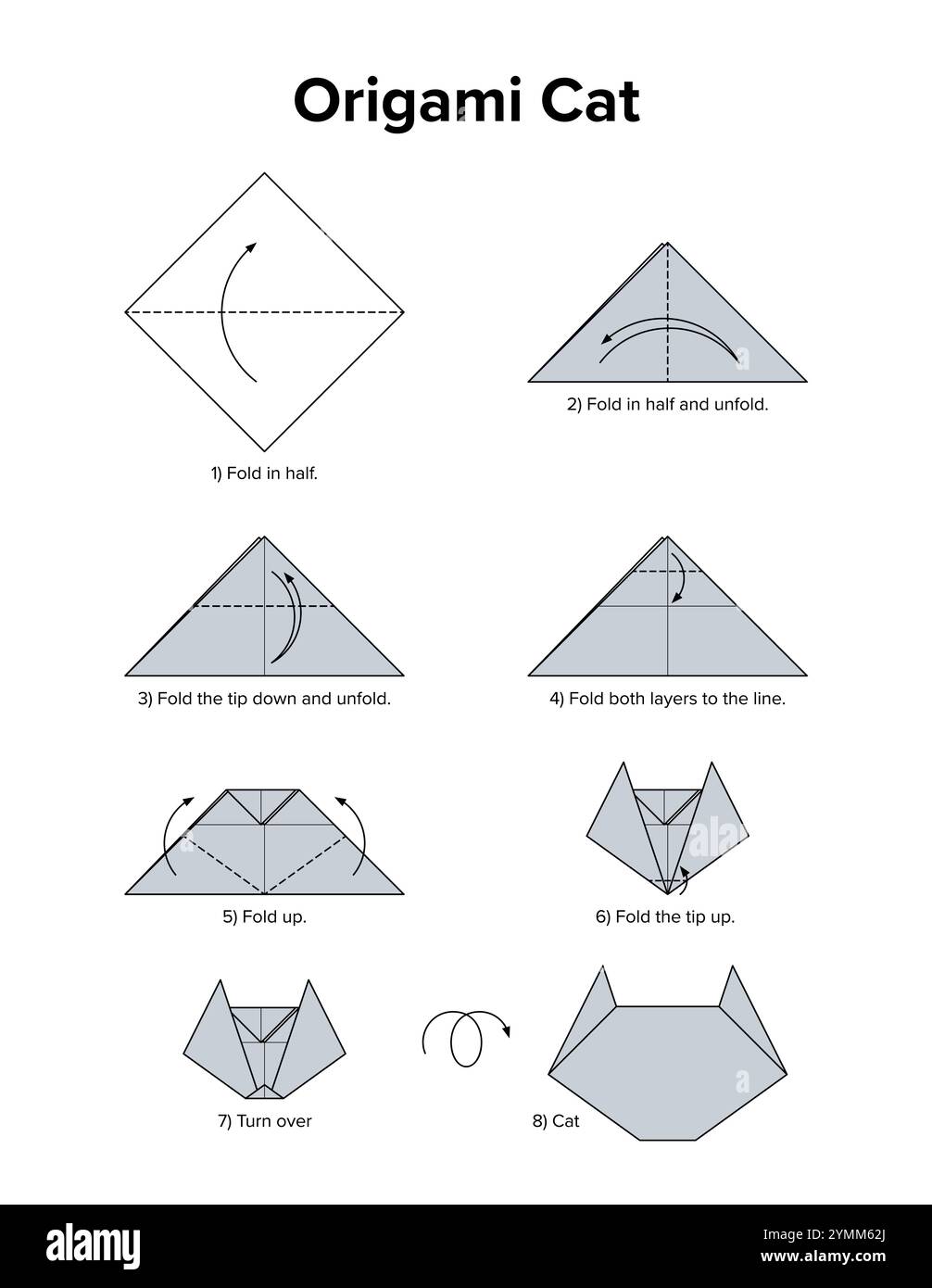 Origami Cat

1) Fold in half.

2) Fold in half and unfold.

3) Fold the tip down and unfold.

4) Fold both layers to the line.

5) Fold up.

6) Fold the tip up.

7) Turn over

8) Cat

alamy

Image ID: 2YMM62J
www.alamy.com