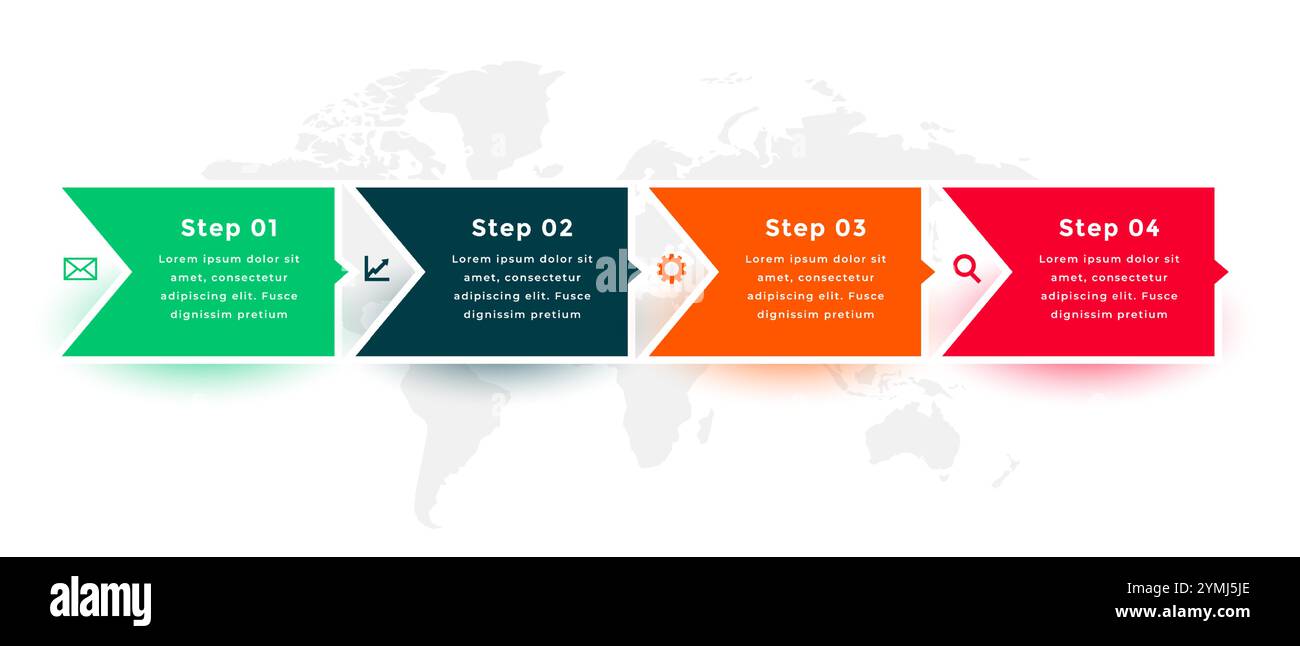 Step 01
Lorem ipsum dolor sit amet, consectetur adipiscing elit. Fusce dignissim pretium

Step 02
Lorem ipsum dolor sit amet, consectetur adipiscing elit. Fusce dignissim pretium

Step 03
Lorem ipsum dolor sit amet, consectetur adipiscing elit. Fusce dignissim pretium

Step 04
Lorem ipsum dolor sit amet, consectetur adipiscing elit. Fusce dignissim pretium

alamy

alamy

Image ID: 2YMJ5JE
www.alamy.com