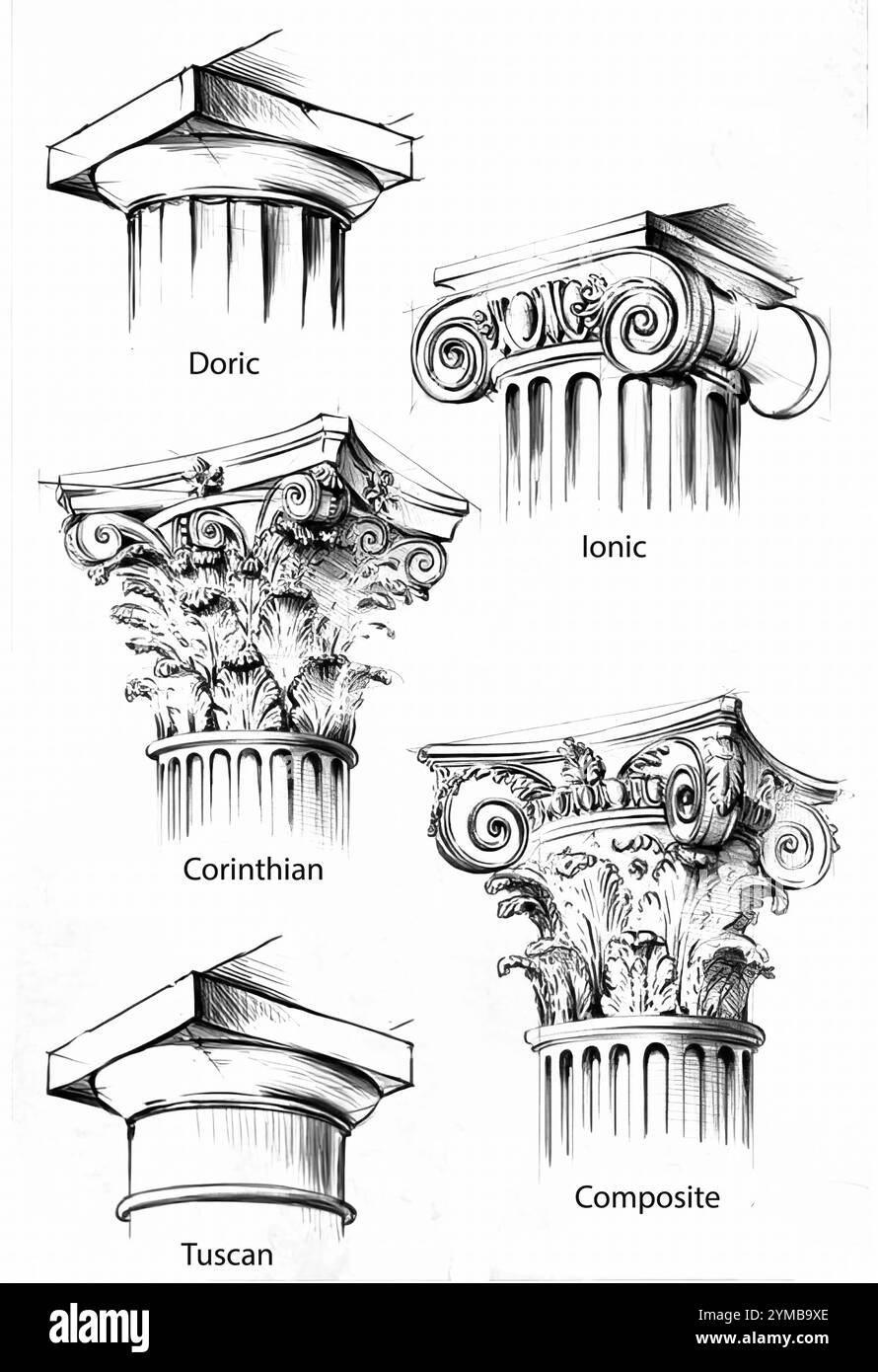 Doric

Ionic

Corinthian

Composite

Tuscan

alamy

Image ID: 2YMB9XE
www.alamy.com