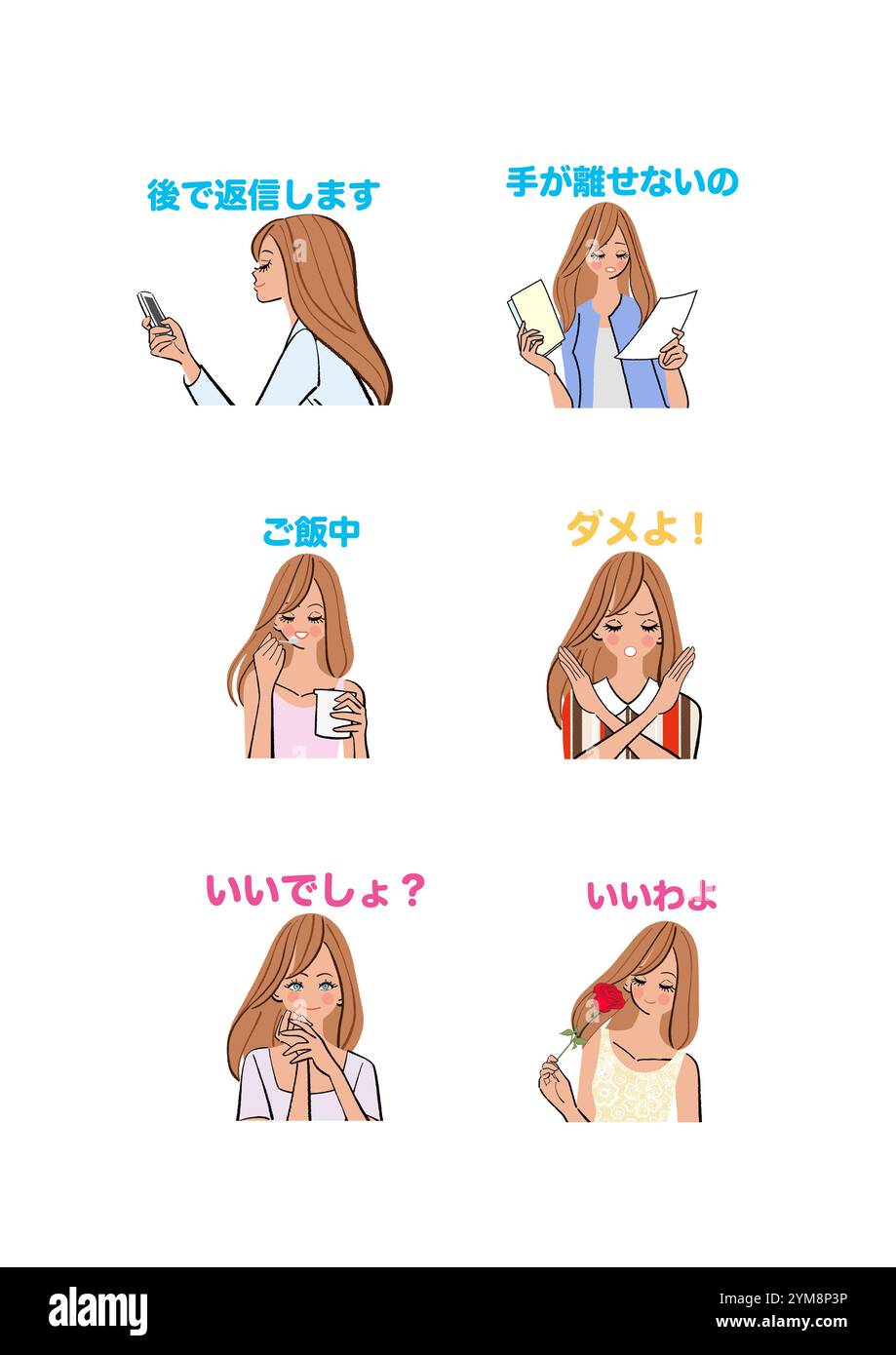 後で返信します

手が離せないの

ご飯中

ダメよ！

いいでしょ？

いいわよ

alamy

Image ID: 2YM8P3P
www.alamy.com