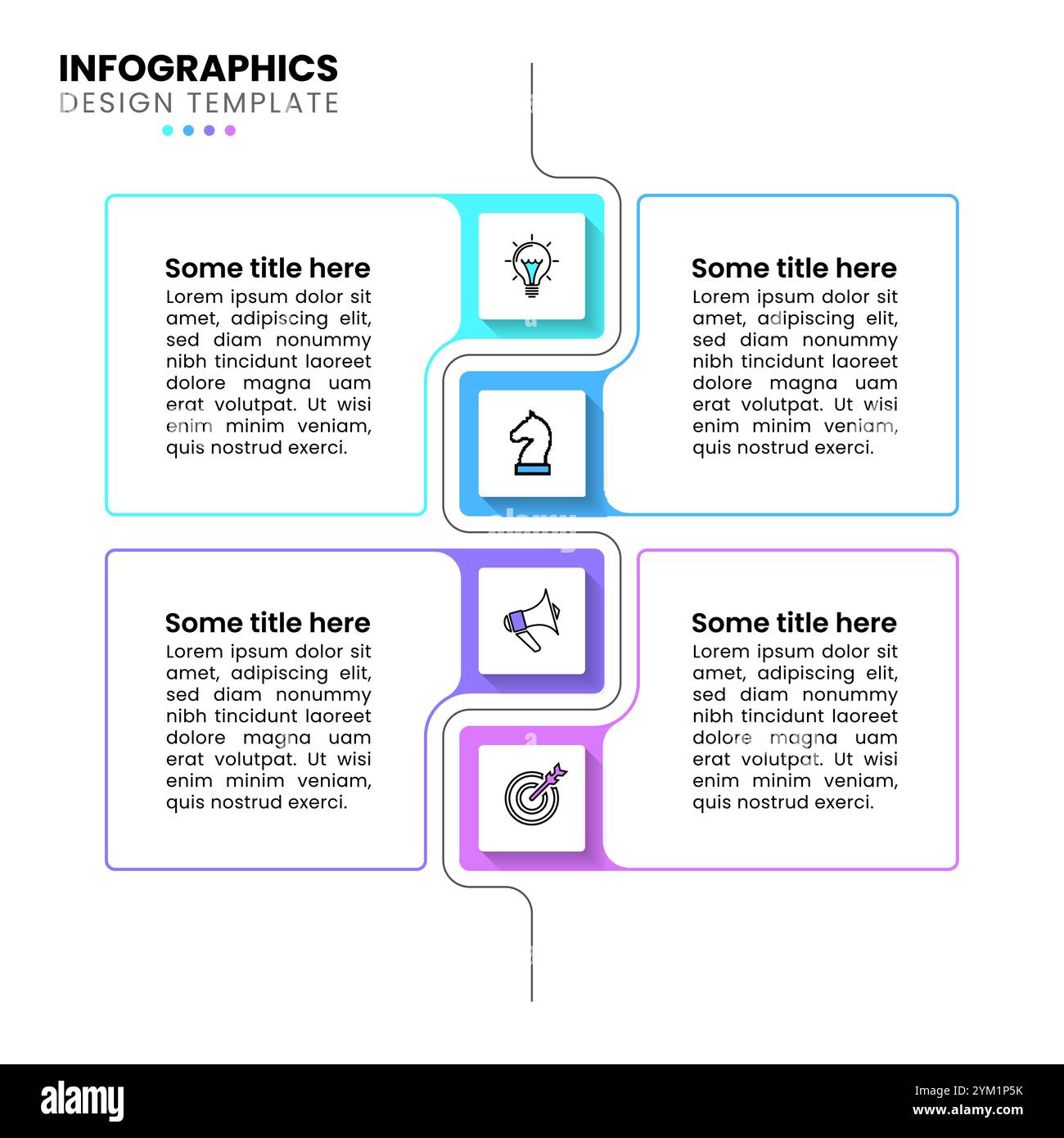 INFOGRAPHICS
DESIGN TEMPLATE

Some title here
Lorem ipsum dolor sit amet, adipiscing elit, sed diam nonummy nibh tincidunt laoreet dolore magna uam erat volutpat. Ut wisi enim minim veniam, quis nostrud exerci.

Some title here
Lorem ipsum dolor sit amet, adipiscing elit, sed diam nonummy nibh tincidunt laoreet dolore magna uam erat volutpat. Ut wisi enim minim veniam, quis nostrud exerci.

Some title here
Lorem ipsum dolor sit amet, adipiscing elit, sed diam nonummy nibh tincidunt laoreet dolore magna uam erat volutpat. Ut wisi enim minim veniam, quis nostrud exerci.

Some title here
Lorem ipsum dolor sit amet, adipiscing elit, sed diam nonummy nibh tincidunt laoreet dolore magna uam erat volutpat. Ut wisi enim minim veniam, quis nostrud exerci.

alamy
Image ID: 2YM1P5K
www.alamy.com