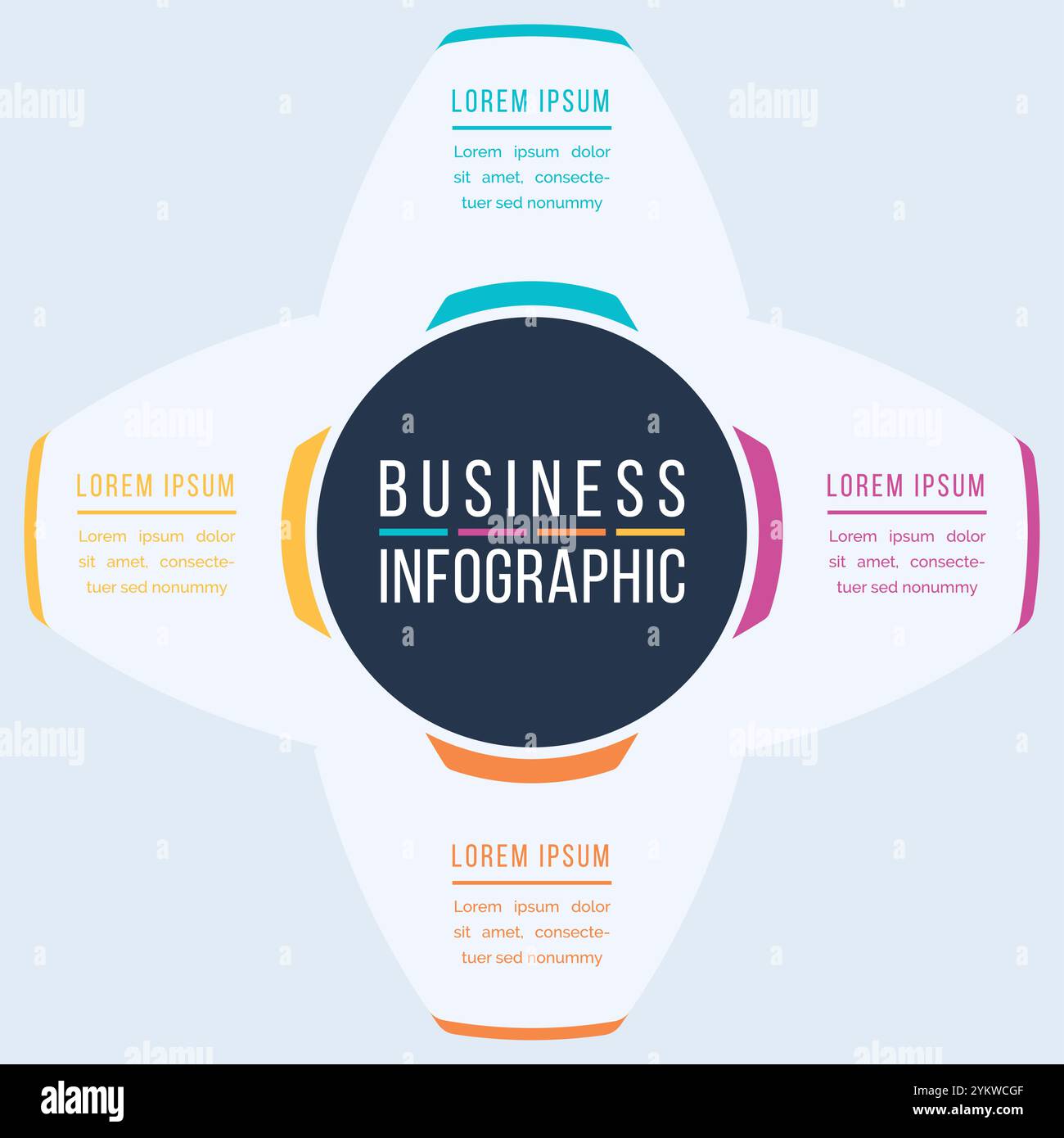 LOREM IPSUM

Lorem ipsum dolor sit amet, consectetuer sed nonummy

LOREM IPSUM

Lorem ipsum dolor sit amet, consectetuer sed nonummy

BUSINESS INFOGRAPHIC

LOREM IPSUM

Lorem ipsum dolor sit amet, consectetuer sed nonummy

LOREM IPSUM

Lorem ipsum dolor sit amet, consectetuer sed nonummy

alamy

Image ID: 2YKWCGF
www.alamy.com