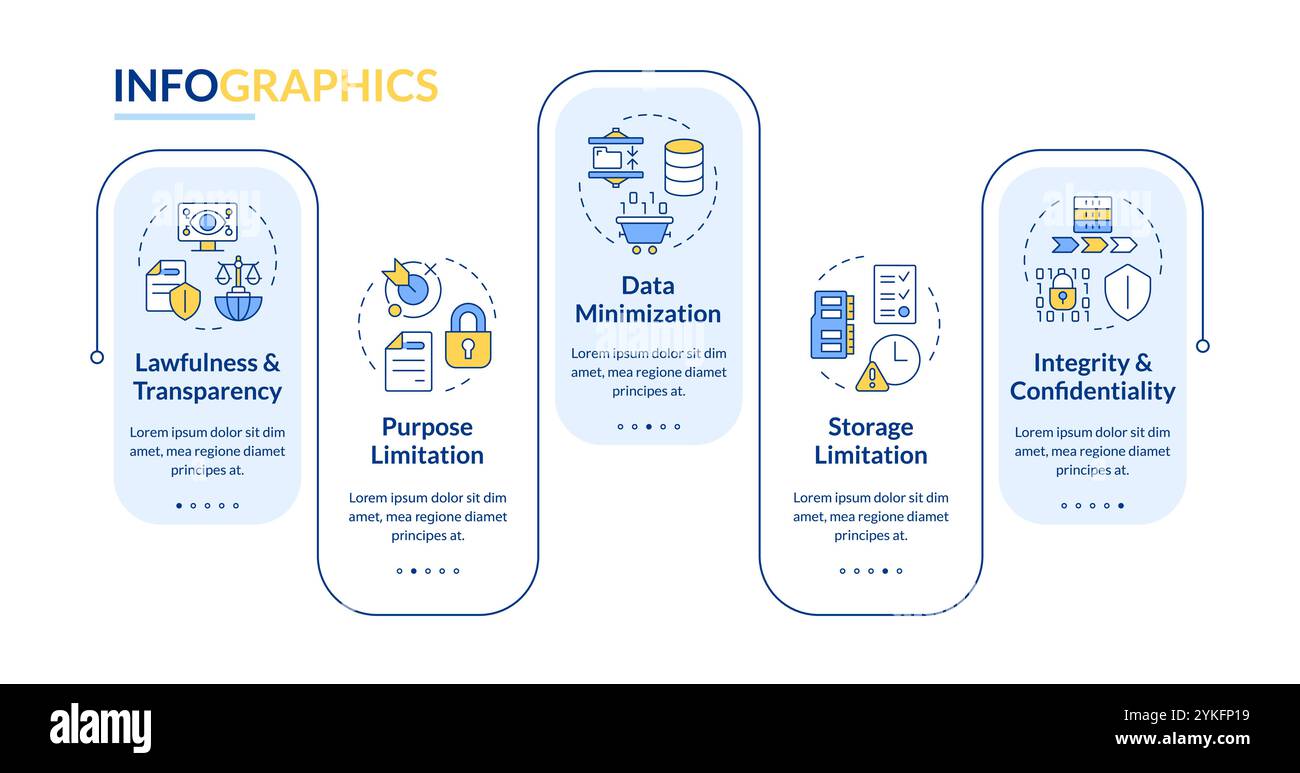 INFOGRAPHICS

Lawfulness & Transparency

Lorem ipsum dolor sit dim amet, mea regione diamet principes at.

Purpose Limitation

Lorem ipsum dolor sit dim amet, mea regione diamet principes at.

Data Minimization

Lorem ipsum dolor sit dim amet, mea regione diamet principes at.

Storage Limitation

Lorem ipsum dolor sit dim amet, mea regione diamet principes at.

Integrity & Confidentiality

Lorem ipsum dolor sit dim amet, mea regione diamet principes at.

alamy

Image ID: 2YKFP19
www.alamy.com