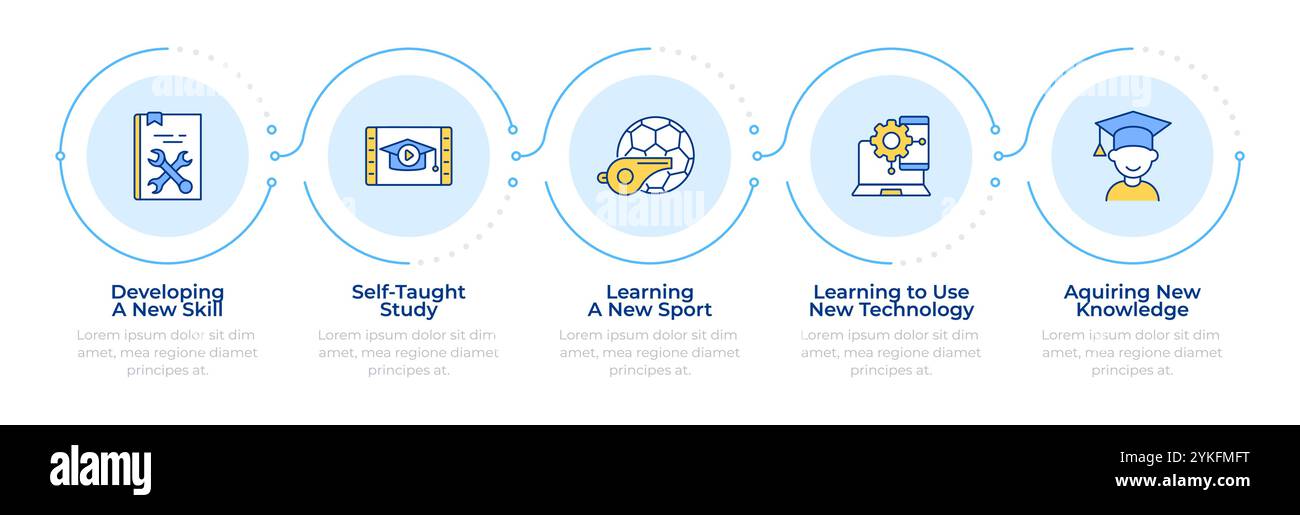 Developing A New Skill
Lorem ipsum dolor sit dim amet, mea regione diamet principes at.

Self-Taught Study
Lorem ipsum dolor sit dim amet, mea regione diamet principes at.

Learning A New Sport
Lorem ipsum dolor sit dim amet, mea regione diamet principes at.

Learning to Use New Technology
Lorem ipsum dolor sit dim amet, mea regione diamet principes at.

Aquiring New Knowledge
Lorem ipsum dolor sit dim amet, mea regione diamet principes at.

alamy
Image ID: 2YKFMFT
www.alamy.com