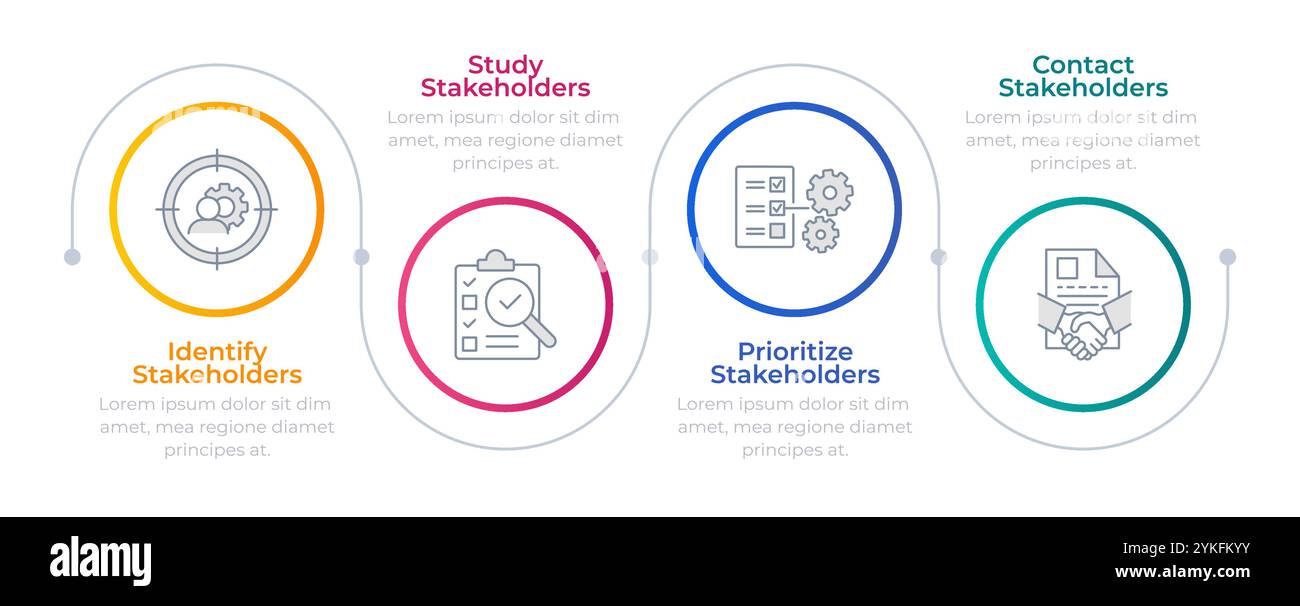 Identify Stakeholders
Lorem ipsum dolor sit dim amet, mea regione diamet principes at.

Study Stakeholders
Lorem ipsum dolor sit dim amet, mea regione diamet principes at.

Prioritize Stakeholders
Lorem ipsum dolor sit dim amet, mea regione diamet principes at.

Contact Stakeholders
Lorem ipsum dolor sit dim amet, mea regione diamet principes at.

alamy
Image ID: 2YKFKYY
www.alamy.com