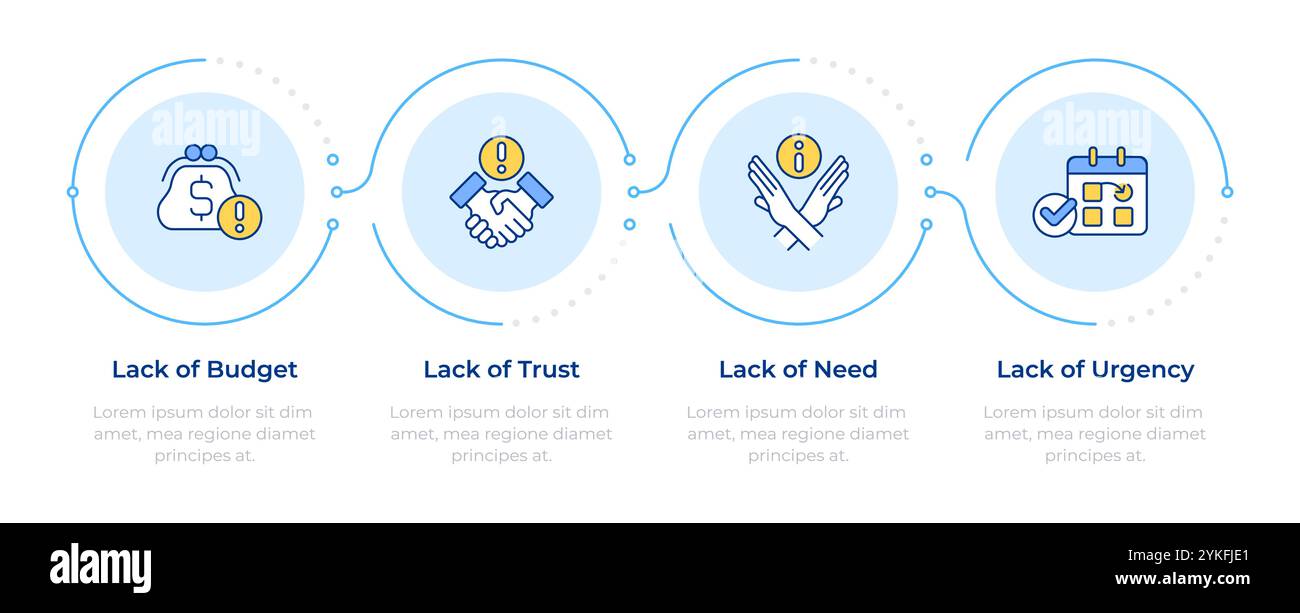 alamy

alamy

Lack of Budget

Lorem ipsum dolor sit dim amet, mea regione diamet principes at.

Lack of Trust

Lorem ipsum dolor sit dim amet, mea regione diamet principes at.

Lack of Need

Lorem ipsum dolor sit dim amet, mea regione diamet principes at.

Lack of Urgency

Lorem ipsum dolor sit dim amet, mea regione diamet principes at.

alamy

Image ID: 2YKFJE1
www.alamy.com