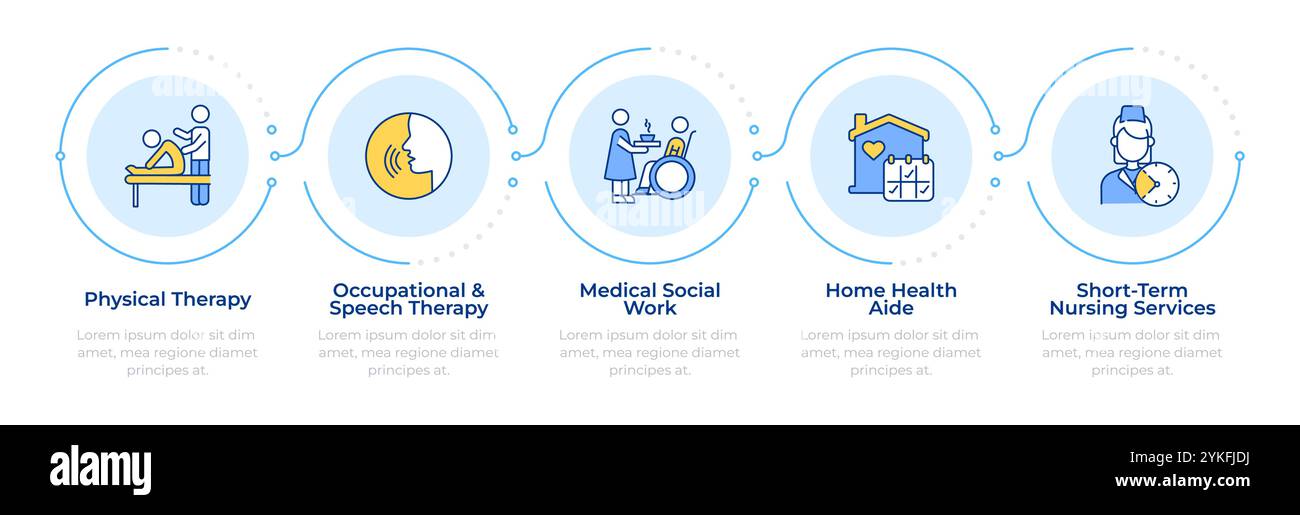 Physical Therapy

Lorem ipsum dolor sit dim amet, mea regione diamet principes at.

Occupational & Speech Therapy

Lorem ipsum dolor sit dim amet, mea regione diamet principes at.

Medical Social Work

Lorem ipsum dolor sit dim amet, mea regione diamet principes at.

Home Health Aide

Lorem ipsum dolor sit dim amet, mea regione diamet principes at.

Short-Term Nursing Services

Lorem ipsum dolor sit dim amet, mea regione diamet principes at.

alamy

Image ID: 2YKFJDJ
www.alamy.com