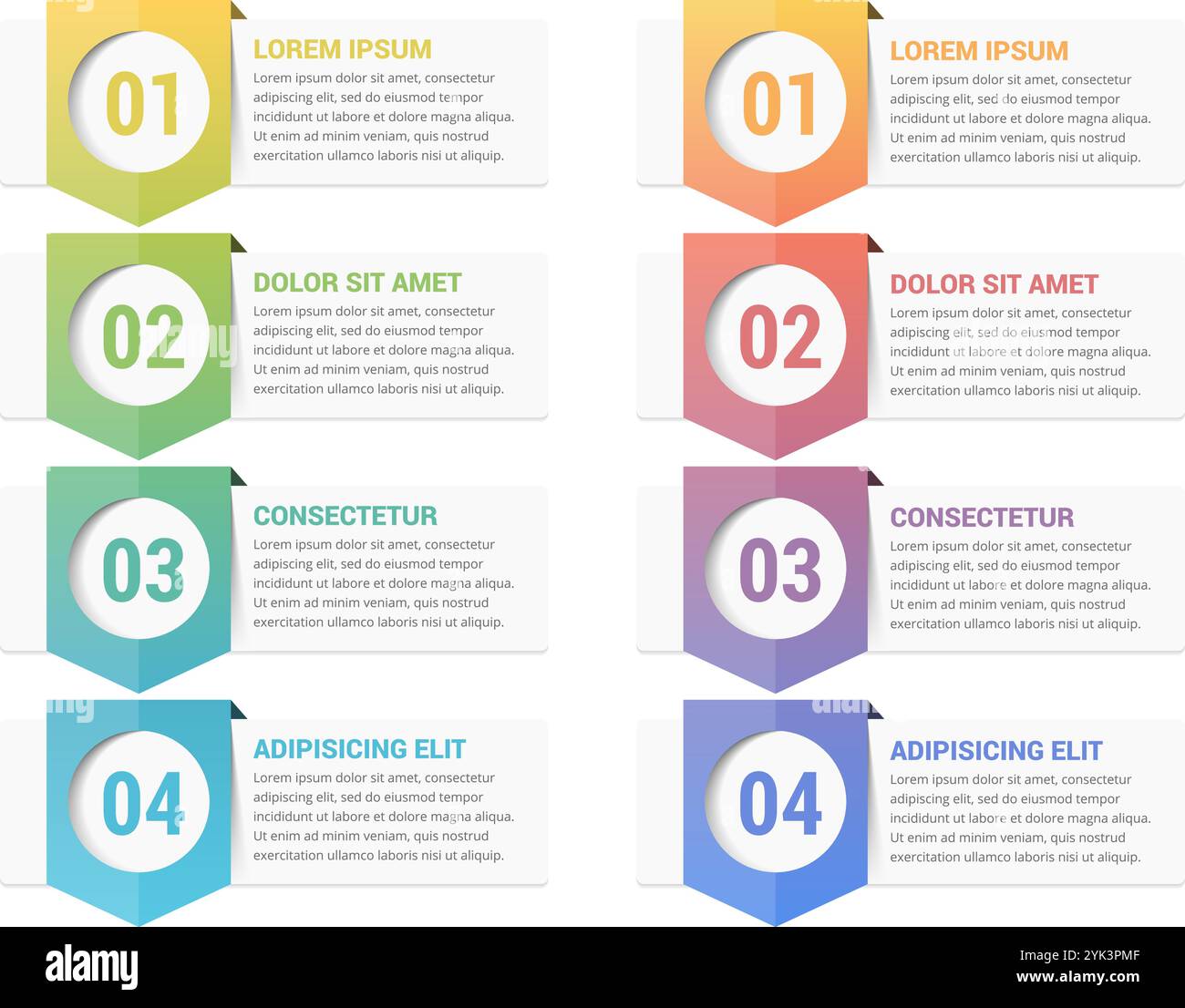 01

LOREM IPSUM

Lorem ipsum dolor sit amet, consectetur adipiscing elit, sed do eiusmod tempor incididunt ut labore et dolore magna aliqua. Ut enim ad minim veniam, quis nostrud exercitation ullamco laboris nisi ut aliquip.

02

DOLOR SIT AMET

Lorem ipsum dolor sit amet, consectetur adipiscing elit, sed do eiusmod tempor incididunt ut labore et dolore magna aliqua. Ut enim ad minim veniam, quis nostrud exercitation ullamco laboris nisi ut aliquip.

03

CONSECTETUR

Lorem ipsum dolor sit amet, consectetur adipiscing elit, sed do eiusmod tempor incididunt ut labore et dolore magna aliqua. Ut enim ad minim veniam, quis nostrud exercitation ullamco laboris nisi ut aliquip.

04

ADIPISICING ELIT

Lorem ipsum dolor sit amet, consectetur adipiscing elit, sed do eiusmod tempor incididunt ut labore et dolore magna aliqua. Ut enim ad minim veniam, quis nostrud exercitation ullamco laboris nisi ut aliquip.

01

LOREM IPSUM

Lorem ipsum dolor sit amet, consectetur adipiscing elit, sed do eiusmod tempor incididunt ut labore et dolore magna aliqua. Ut enim ad minim veniam, quis nostrud exercitation ullamco laboris nisi ut aliquip.

02

DOLOR SIT AMET

Lorem ipsum dolor sit amet, consectetur adipiscing elit, sed do eiusmod tempor incididunt ut labore et dolore magna aliqua. Ut enim ad minim veniam, quis nostrud exercitation ullamco laboris nisi ut aliquip.

03

CONSECTETUR

Lorem ipsum dolor sit amet, consectetur adipiscing elit, sed do eiusmod tempor incididunt ut labore et dolore magna aliqua. Ut enim ad minim veniam, quis nostrud exercitation ullamco laboris nisi ut aliquip.

04

ADIPISICING ELIT

Lorem ipsum dolor sit amet, consectetur adipiscing elit, sed do eiusmod tempor incididunt ut labore et dolore magna aliqua. Ut enim ad minim veniam, quis nostrud exercitation ullamco laboris nisi ut aliquip.

alamy

Image ID: 2YK3PMF
www.alamy.com