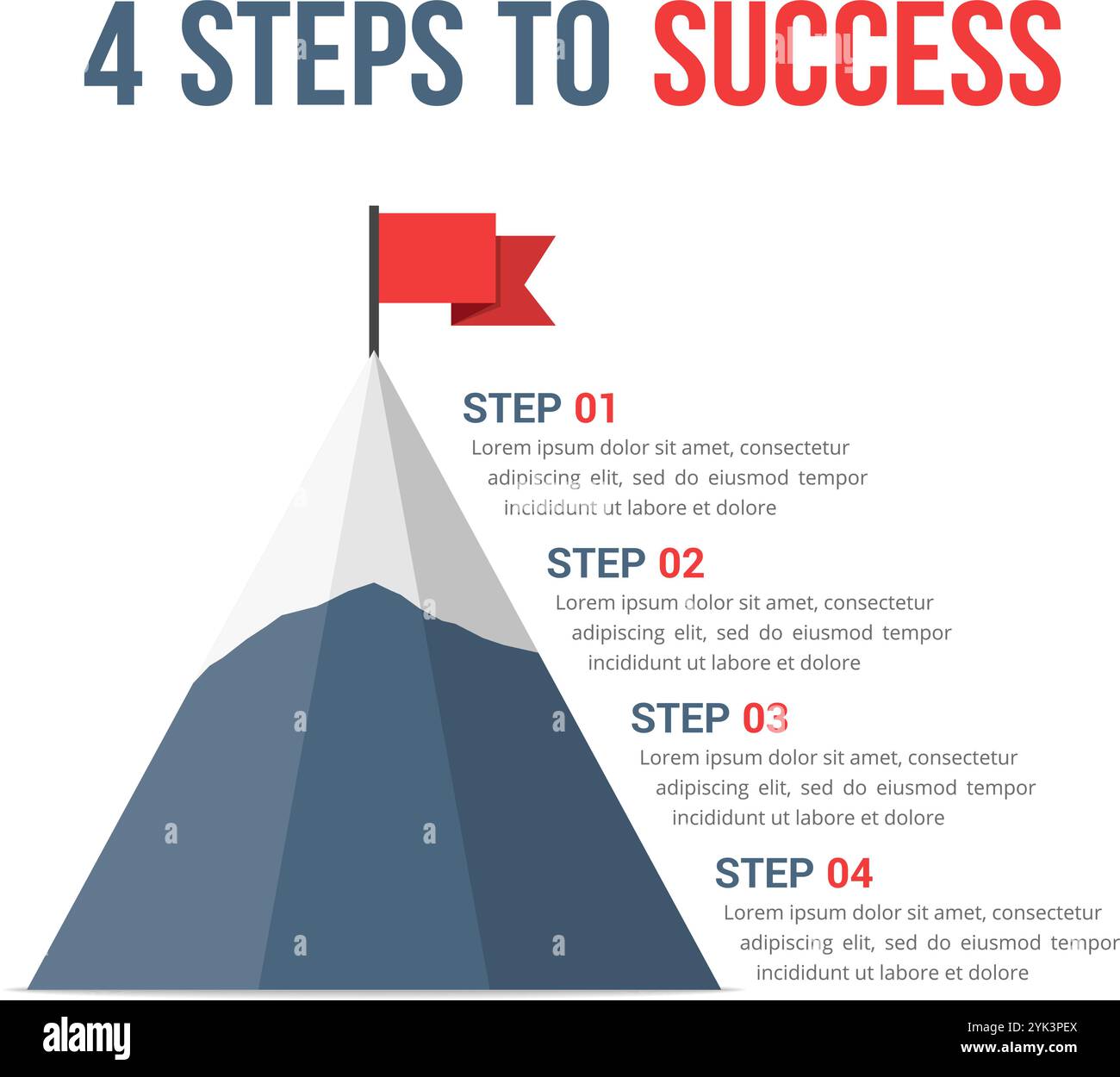 4 STEPS TO SUCCESS

STEP 01
Lorem ipsum dolor sit amet, consectetur adipiscing elit, sed do eiusmod tempor incididunt ut labore et dolore

STEP 02
Lorem ipsum dolor sit amet, consectetur adipiscing elit, sed do eiusmod tempor incididunt ut labore et dolore

STEP 03
Lorem ipsum dolor sit amet, consectetur adipiscing elit, sed do eiusmod tempor incididunt ut labore et dolore

STEP 04
Lorem ipsum dolor sit amet, consectetur adipiscing elit, sed do eiusmod tempor incididunt ut labore et dolore

alamy

Image ID: 2YK3PEX
www.alamy.com