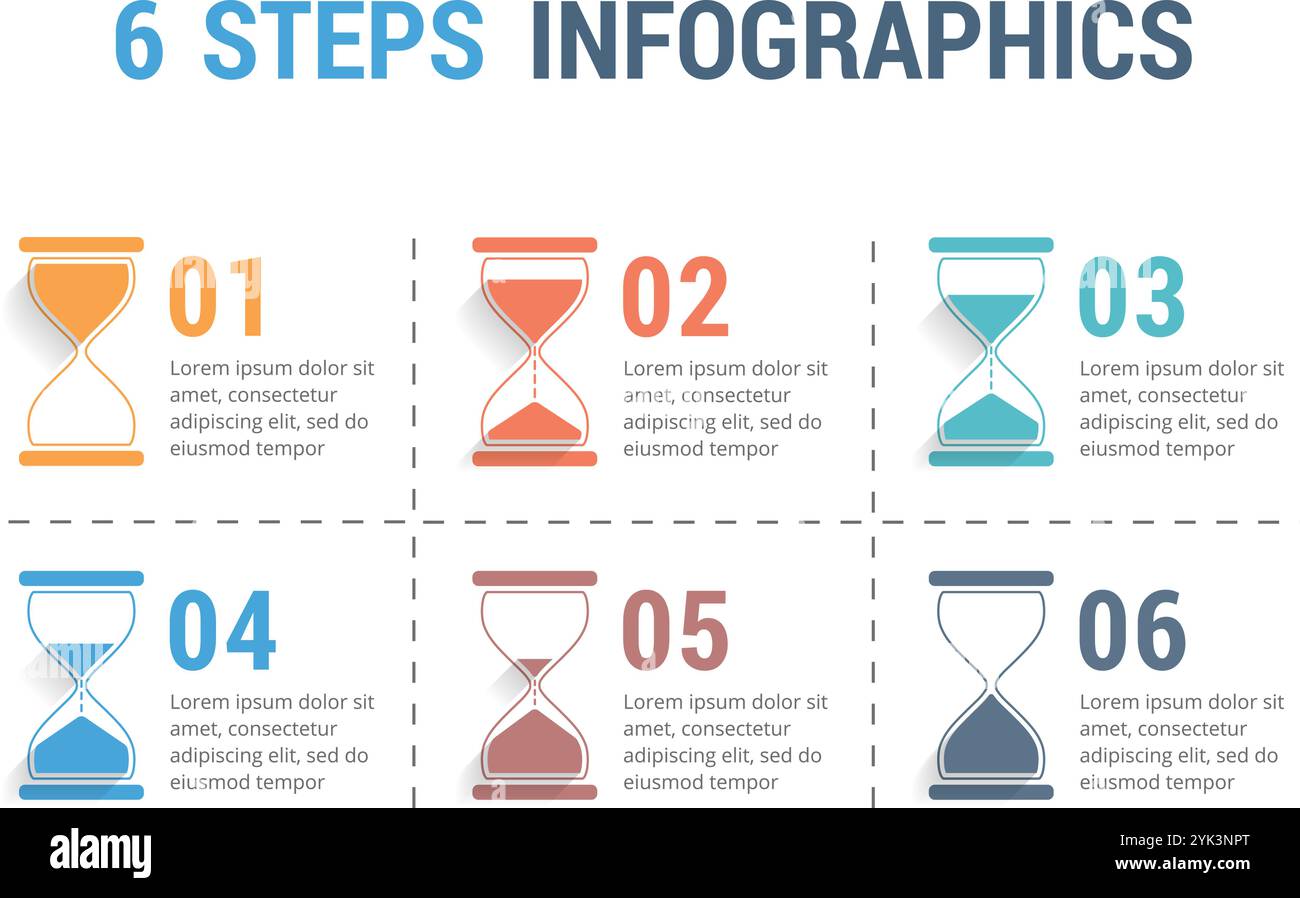 6 STEPS INFOGRAPHICS

01
Lorem ipsum dolor sit amet, consectetur adipiscing elit, sed do eiusmod tempor

02
Lorem ipsum dolor sit amet, consectetur adipiscing elit, sed do eiusmod tempor

03
Lorem ipsum dolor sit amet, consectetur adipiscing elit, sed do eiusmod tempor

04
Lorem ipsum dolor sit amet, consectetur adipiscing elit, sed do eiusmod tempor

05
Lorem ipsum dolor sit amet, consectetur adipiscing elit, sed do eiusmod tempor

06
Lorem ipsum dolor sit amet, consectetur adipiscing elit, sed do eiusmod tempor

alamy
Image ID: 2YK3NPT
www.alamy.com