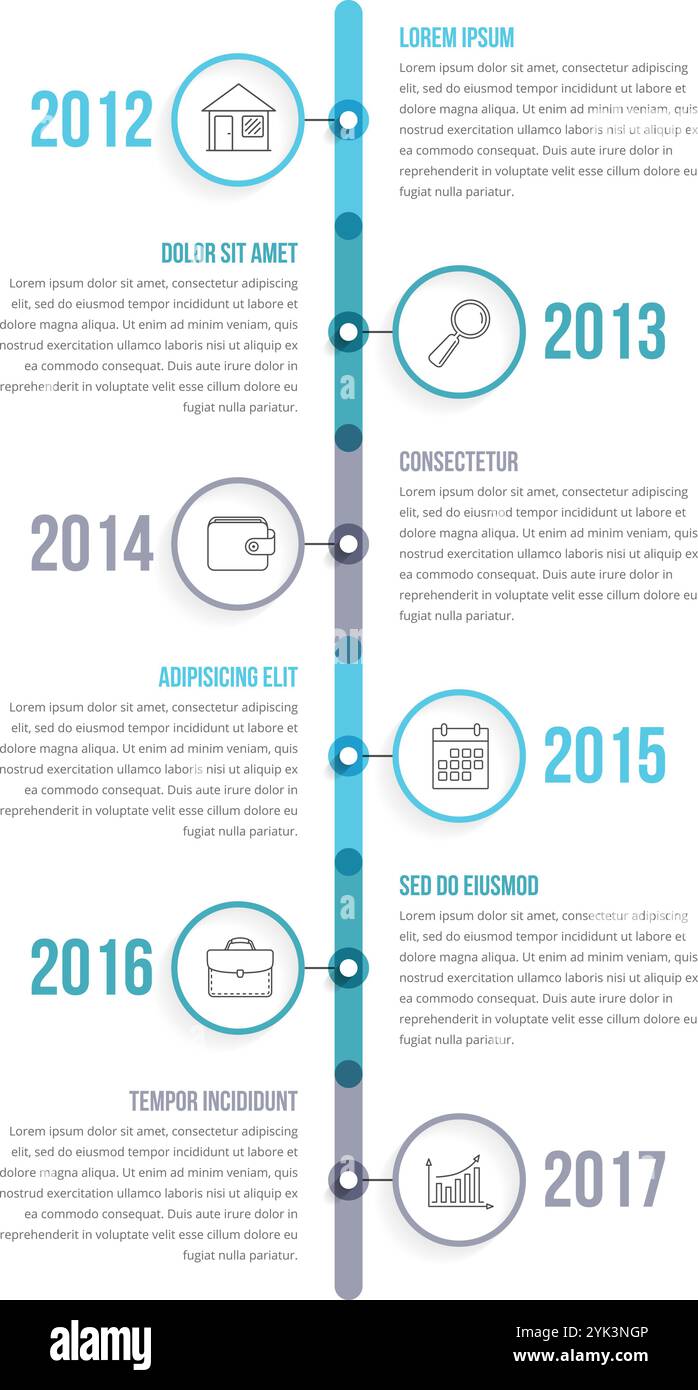 2012

LOREM IPSUM

Lorem ipsum dolor sit amet, consectetur adipiscing elit, sed do eiusmod tempor incididunt ut labore et dolore magna aliqua. Ut enim ad minim veniam, quis nostrud exercitation ullamco laboris nisi ut aliquip ex ea commodo consequat. Duis aute irure dolor in reprehenderit in voluptate velit esse cillum dolore eu fugiat nulla pariatur.

DOLOR SIT AMET

Lorem ipsum dolor sit amet, consectetur adipiscing elit, sed do eiusmod tempor incididunt ut labore et dolore magna aliqua. Ut enim ad minim veniam, quis nostrud exercitation ullamco laboris nisi ut aliquip ex ea commodo consequat. Duis aute irure dolor in reprehenderit in voluptate velit esse cillum dolore eu fugiat nulla pariatur.

2013

2014

CONSECTETUR

Lorem ipsum dolor sit amet, consectetur adipiscing elit, sed do eiusmod tempor incididunt ut labore et dolore magna aliqua. Ut enim ad minim veniam, quis nostrud exercitation ullamco laboris nisi ut aliquip ex ea commodo consequat. Duis aute irure dolor in reprehenderit in voluptate velit esse cillum dolore eu fugiat nulla pariatur.

ADIPISICING ELIT

Lorem ipsum dolor sit amet, consectetur adipiscing elit, sed do eiusmod tempor incididunt ut labore et dolore magna aliqua. Ut enim ad minim veniam, quis nostrud exercitation ullamco laboris nisi ut aliquip ex ea commodo consequat. Duis aute irure dolor in reprehenderit in voluptate velit esse cillum dolore eu fugiat nulla pariatur.

2015

2016

SED DO EIUSMOD

Lorem ipsum dolor sit amet, consectetur adipiscing elit, sed do eiusmod tempor incididunt ut labore et dolore magna aliqua. Ut enim ad minim veniam, quis nostrud exercitation ullamco laboris nisi ut aliquip ex ea commodo consequat. Duis aute irure dolor in reprehenderit in voluptate velit esse cillum dolore eu fugiat nulla pariatur.

TEMPOR INCIDIDUNT

Lorem ipsum dolor sit amet, consectetur adipiscing elit, sed do eiusmod tempor incididunt ut labore et dolore magna aliqua. Ut enim ad minim veniam, quis nostrud exercitation ullamco laboris nisi ut aliquip ex ea commodo consequat. Duis aute irure dolor in reprehenderit in voluptate velit esse cillum dolore eu fugiat nulla pariatur.

2017

alamy

Image ID: 2YK3NGP
www.alamy.com