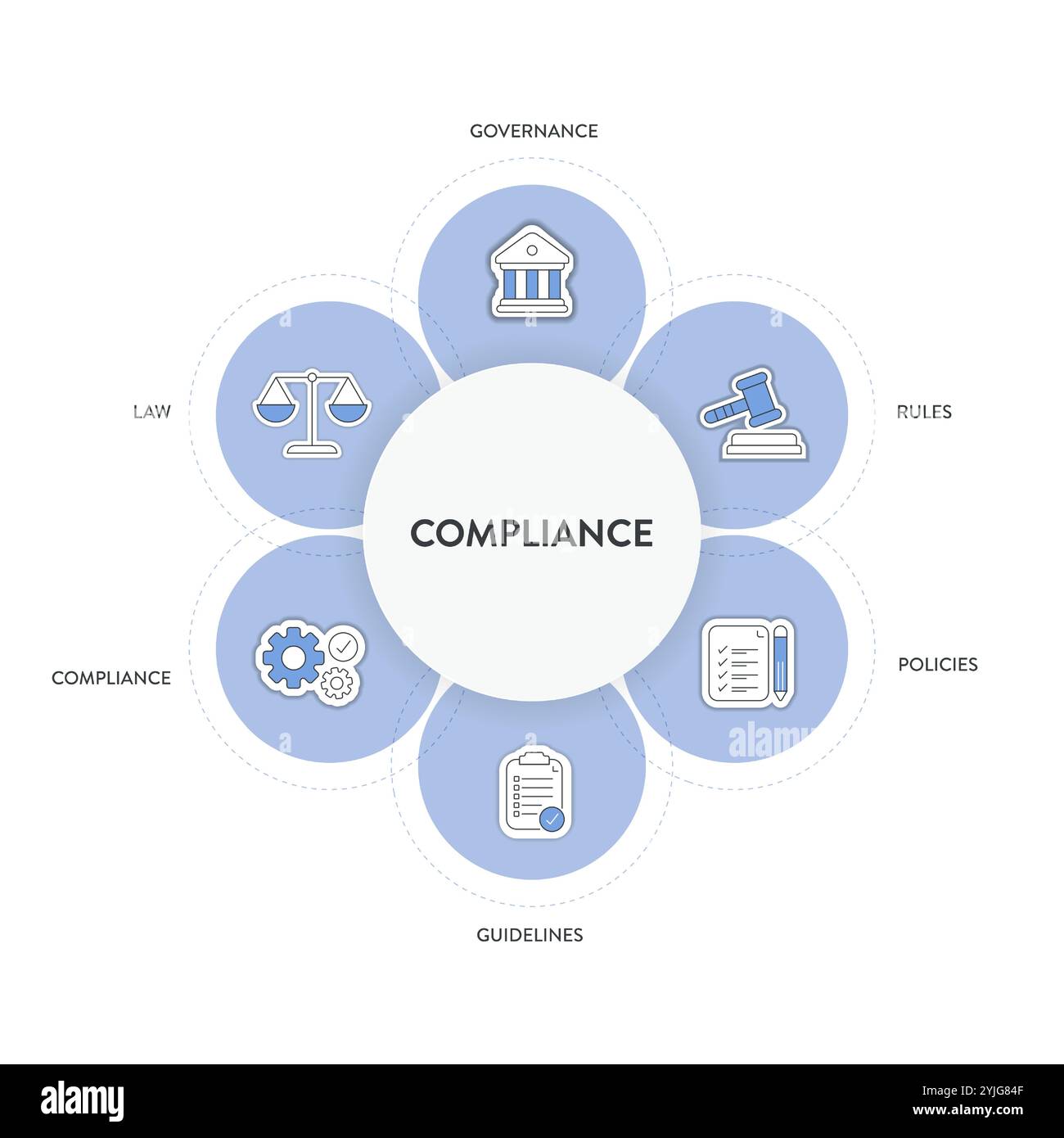 GOVERNANCE

LAW

RULES

COMPLIANCE

COMPLIANCE

POLICIES

GUIDELINES

alamy

alamy

Image ID: 2YJG84F
www.alamy.com