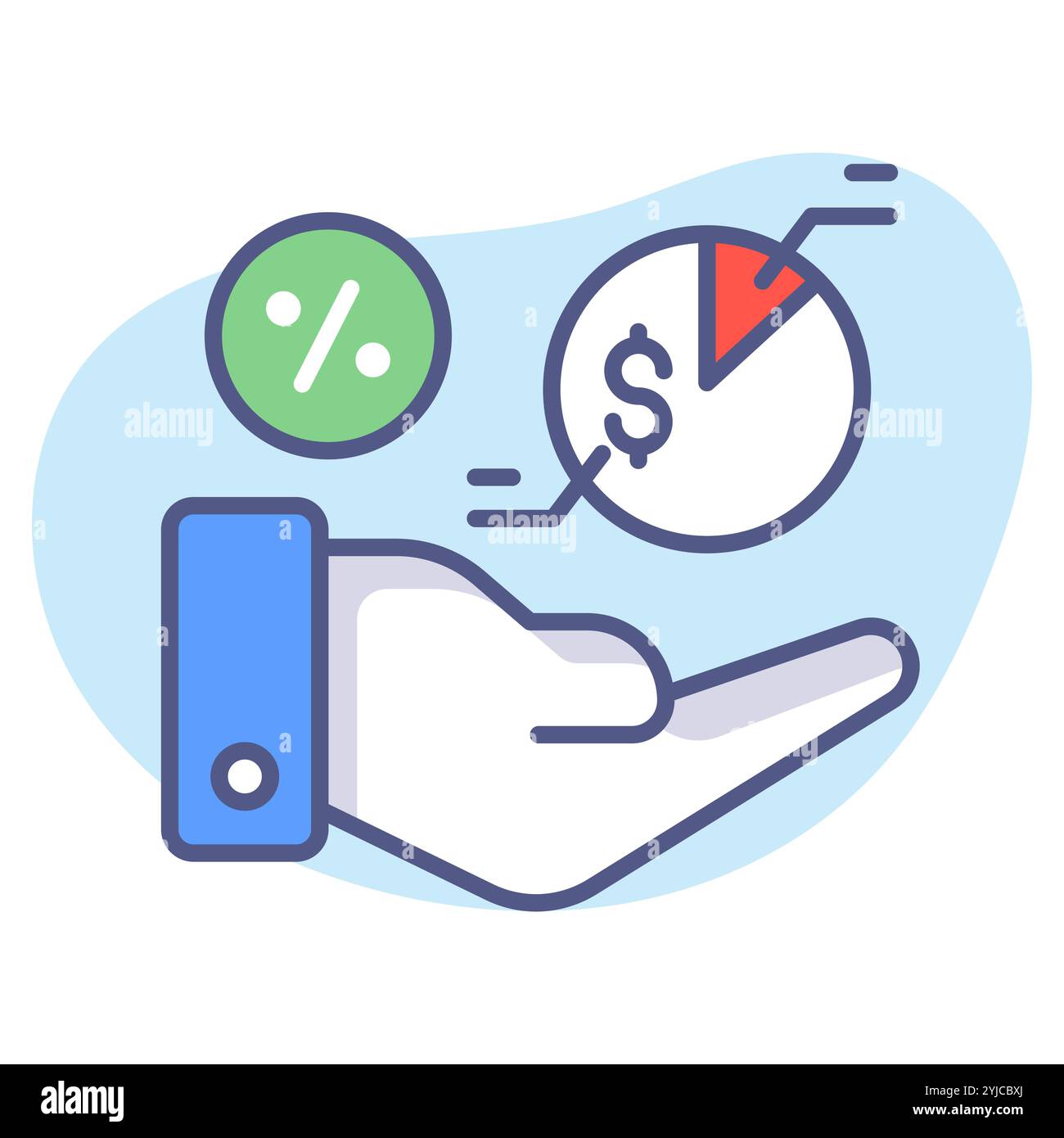 %
$
alamy
alamy
alamy
alamy
Image ID: 2YJCBXJ
www.alamy.com