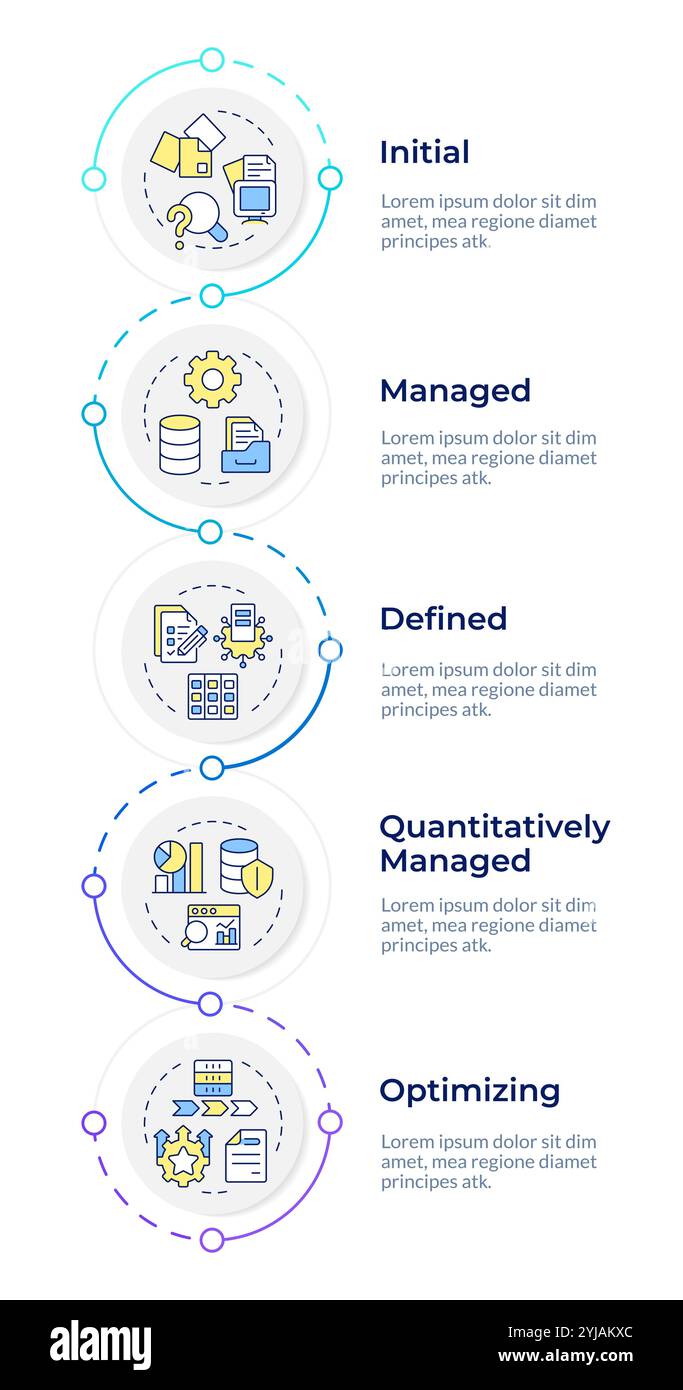 Initial

Lorem ipsum dolor sit dim amet, mea regione diamet principes atk.

Managed

Lorem ipsum dolor sit dim amet, mea regione diamet principes atk.

Defined

Lorem ipsum dolor sit dim amet, mea regione diamet principes atk.

Quantitatively Managed

Lorem ipsum dolor sit dim amet, mea regione diamet principes atk.

Optimizing

Lorem ipsum dolor sit dim amet, mea regione diamet principes atk.

alamy

Image ID: 2YJAKXC
www.alamy.com