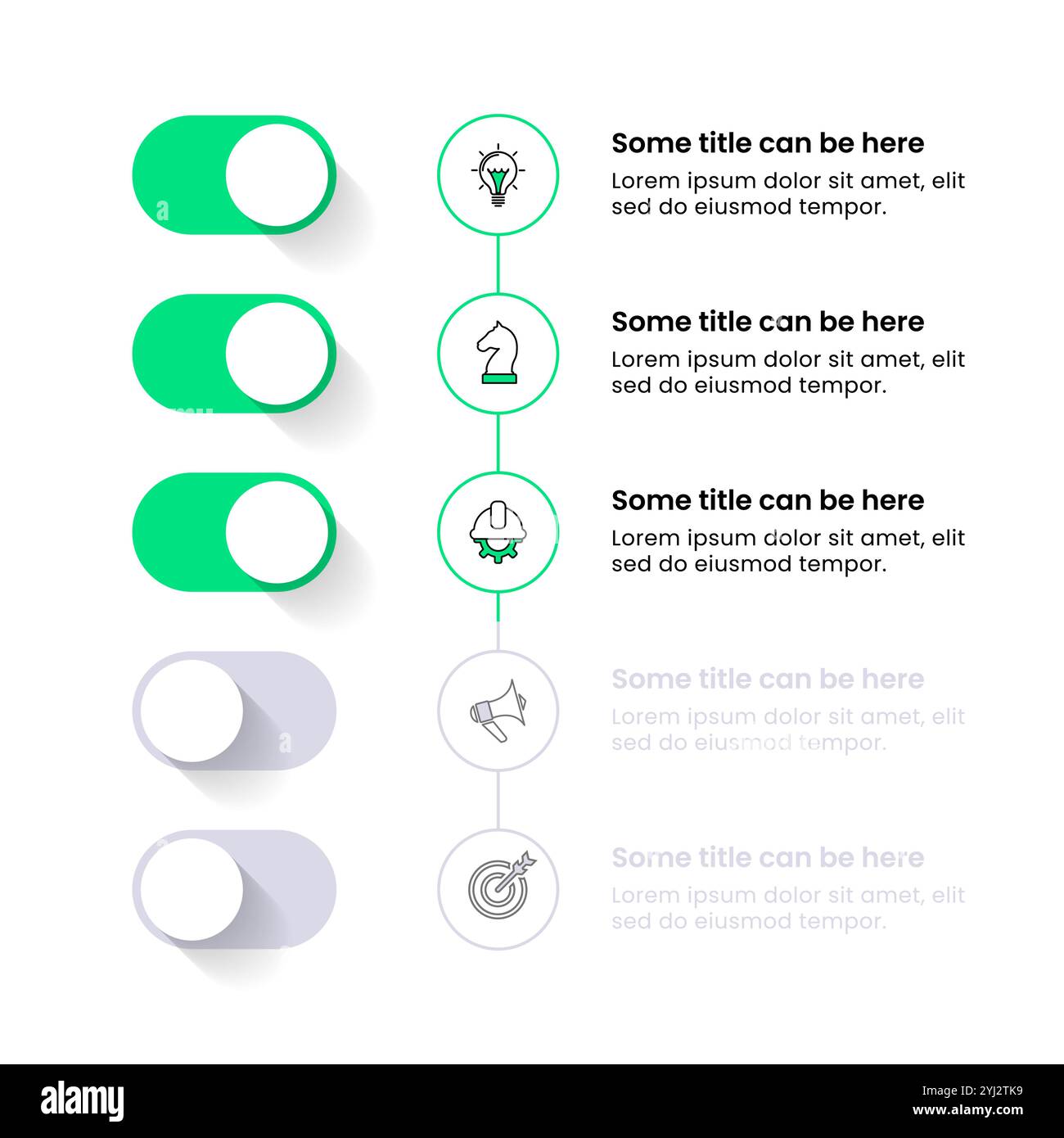 Some title can be here
Lorem ipsum dolor sit amet, elit sed do eiusmod tempor.

Some title can be here
Lorem ipsum dolor sit amet, elit sed do eiusmod tempor.

Some title can be here
Lorem ipsum dolor sit amet, elit sed do eiusmod tempor.

Some title can be here
Lorem ipsum dolor sit amet, elit sed do eiusmod tempor.

Some title can be here
Lorem ipsum dolor sit amet, elit sed do eiusmod tempor.

alamy
Image ID: 2YJ2TK9
www.alamy.com