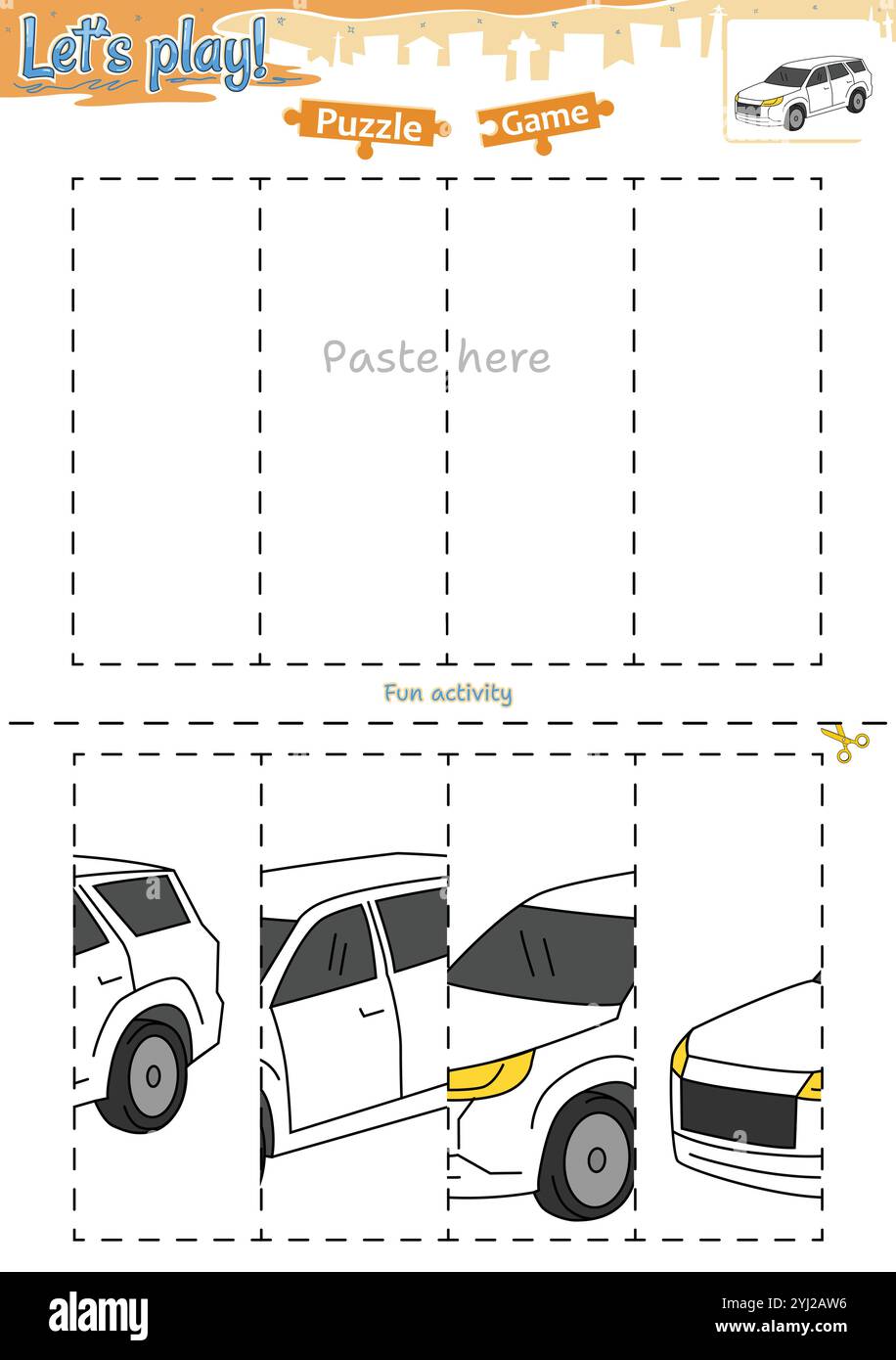 Let's play!

Puzzle Game

Paste here

Fun activity

alamy

Image ID: 2YJ2AW6
www.alamy.com