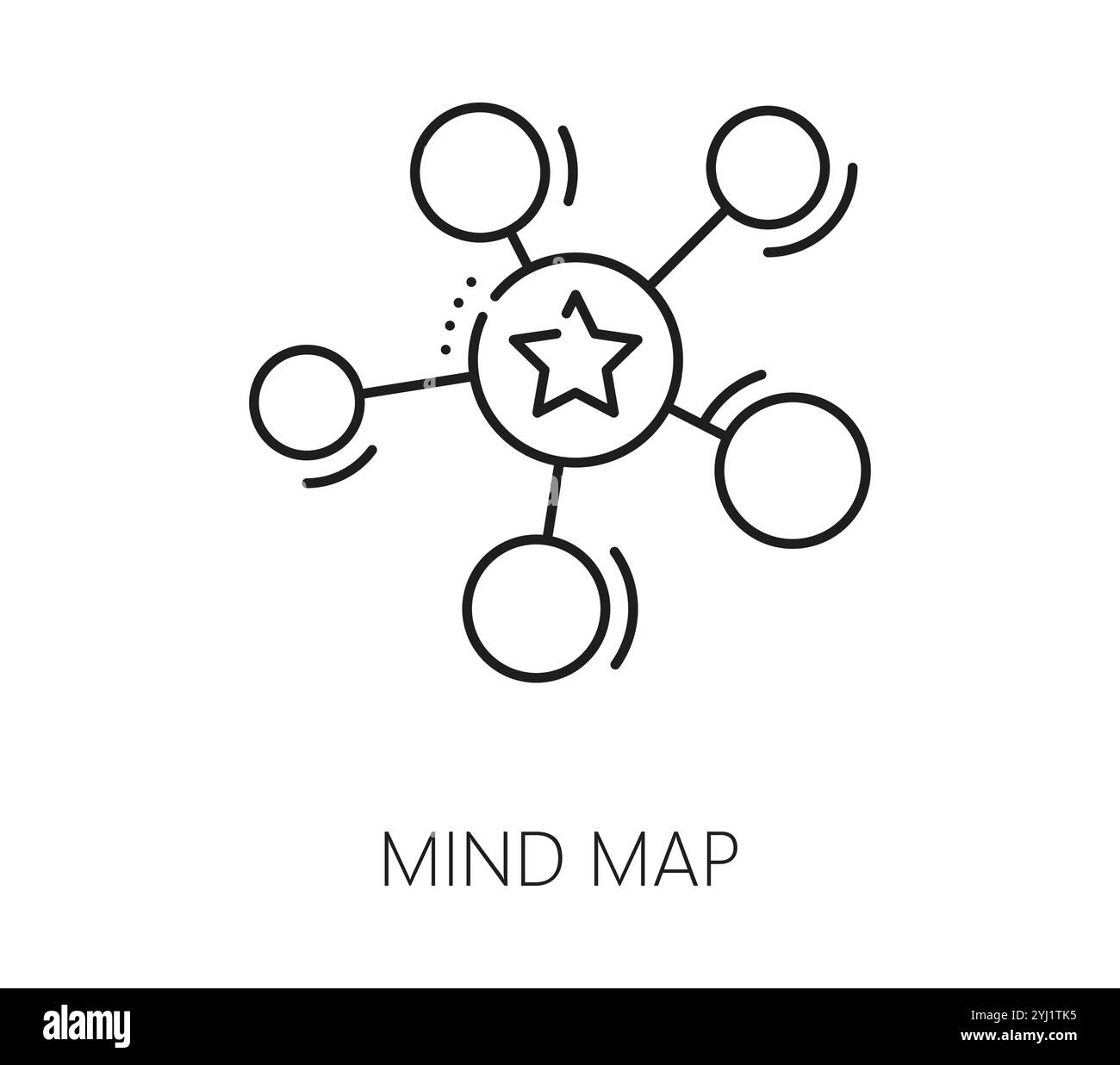 MIND MAP

alamy

Image ID: 2YJ1TK5
www.alamy.com