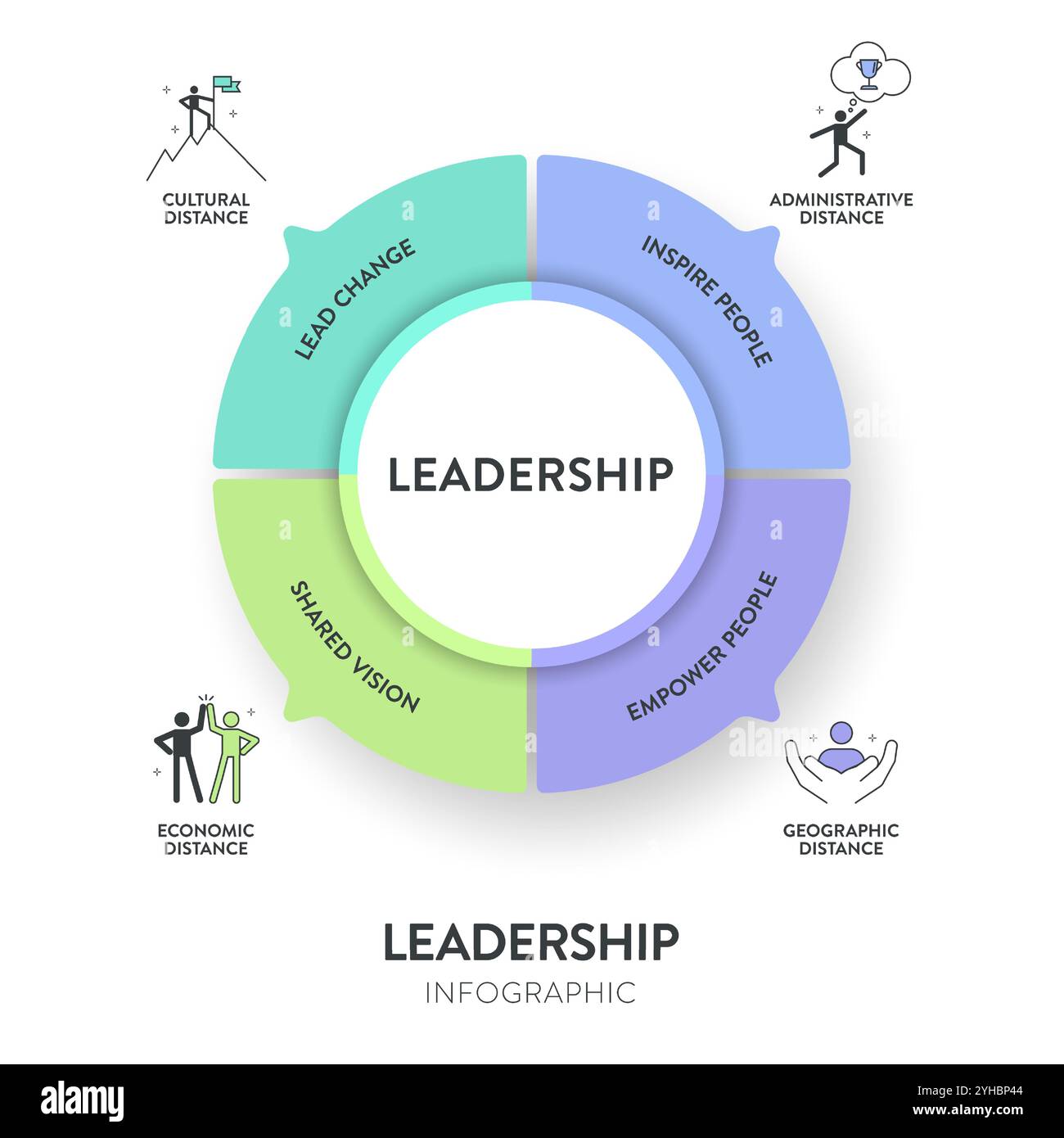 CULTURAL DISTANCE

ADMINISTRATIVE DISTANCE

LEAD CHANGE

INSPIRE PEOPLE

LEADERSHIP

SHARED VISION

EMPOWER PEOPLE

ECONOMIC DISTANCE

GEOGRAPHIC DISTANCE

LEADERSHIP

INFOGRAPHIC

alamy

Image ID: 2YHBP44
www.alamy.com