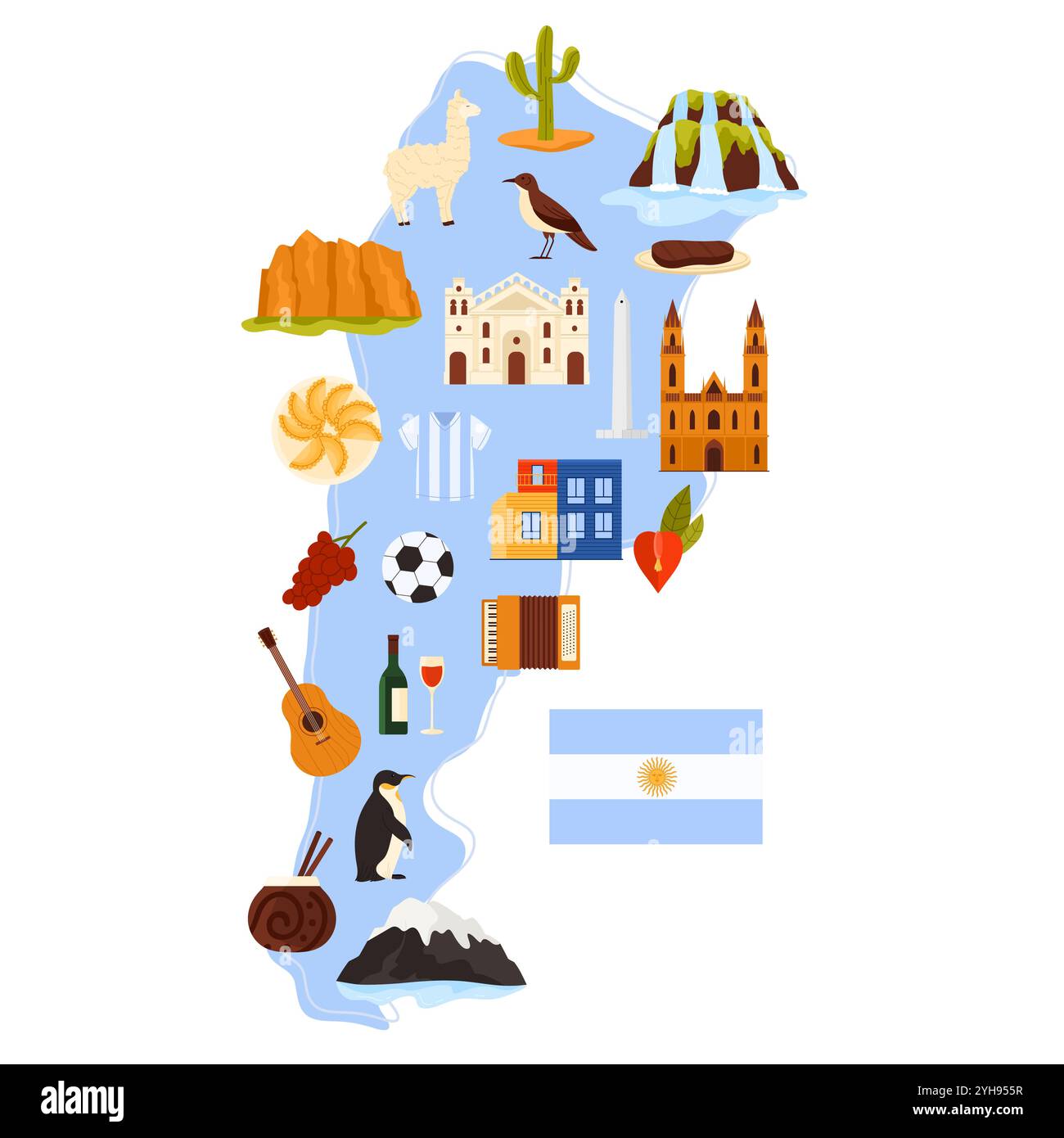 alamy

Image ID: 2YH955R
www.alamy.com