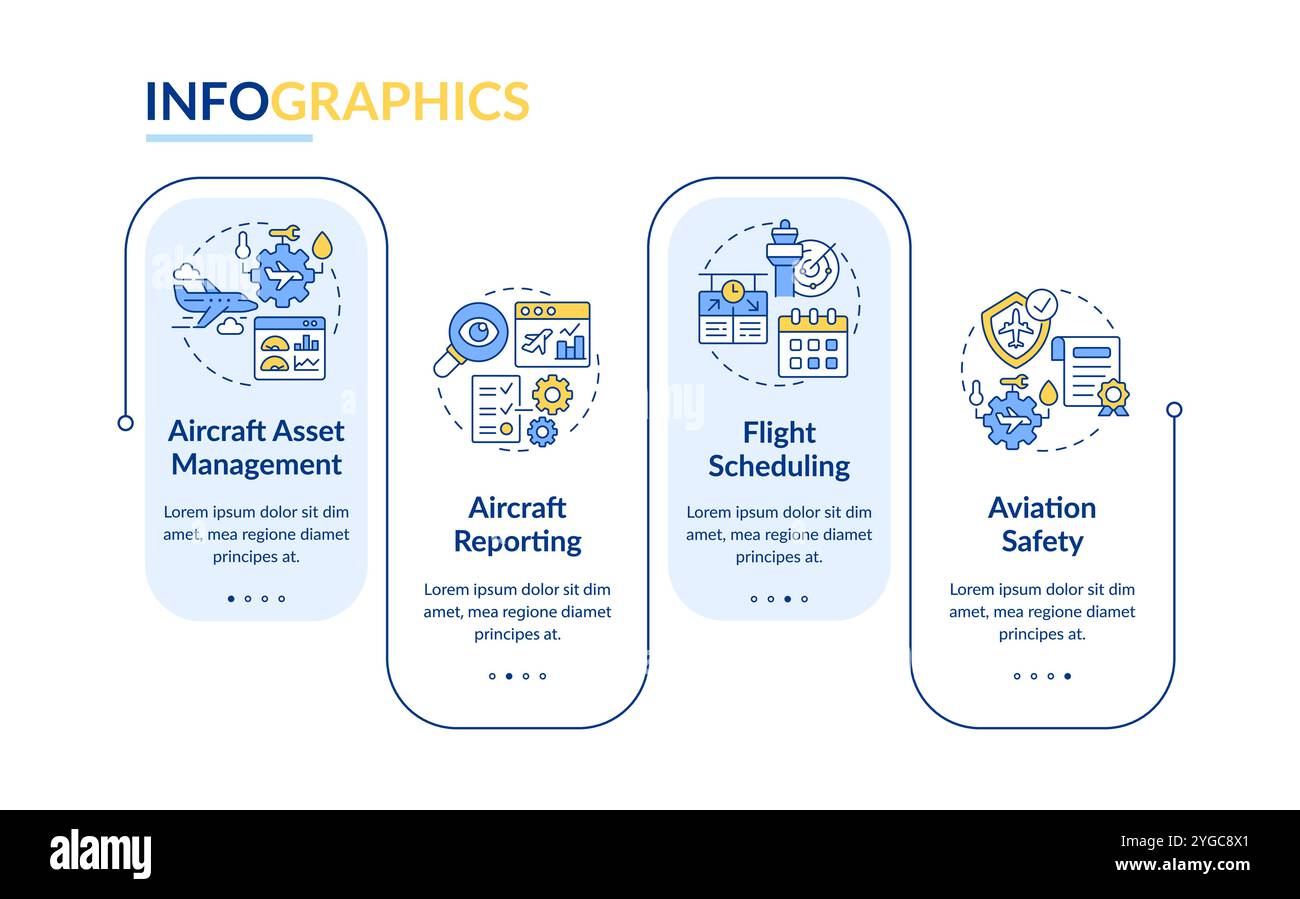 INFOGRAPHICS

Aircraft Asset Management

Lorem ipsum dolor sit dim amet, mea regione diamet principes at.

Aircraft Reporting

Lorem ipsum dolor sit dim amet, mea regione diamet principes at.

Flight Scheduling

Lorem ipsum dolor sit dim amet, mea regione diamet principes at.

Aviation Safety

Lorem ipsum dolor sit dim amet, mea regione diamet principes at.

alamy

Image ID: 2YGC8X1
www.alamy.com