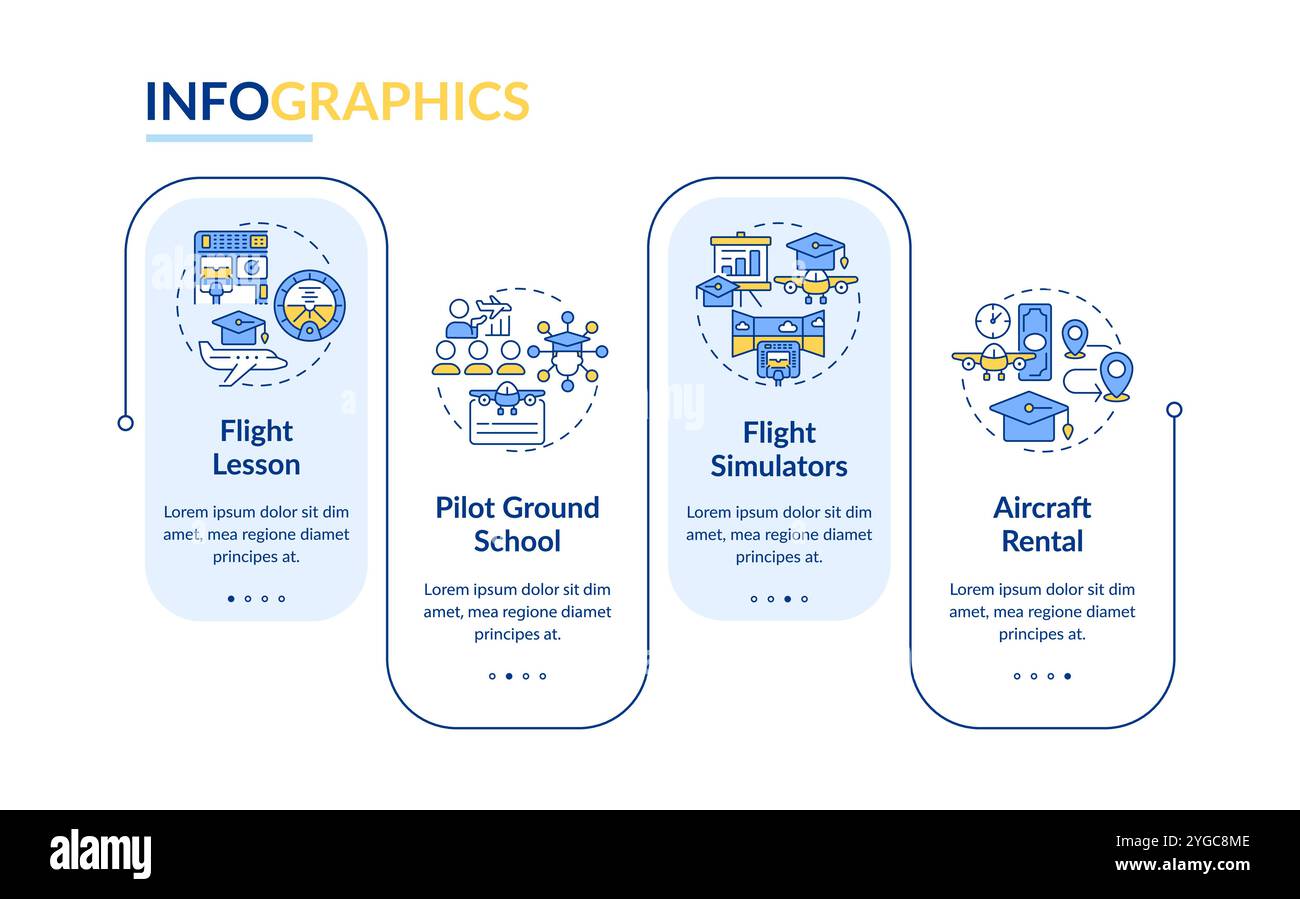 INFOGRAPHICS

Flight Lesson

Lorem ipsum dolor sit dim amet, mea regione diamet principes at.

Pilot Ground School

Lorem ipsum dolor sit dim amet, mea regione diamet principes at.

Flight Simulators

Lorem ipsum dolor sit dim amet, mea regione diamet principes at.

Aircraft Rental

Lorem ipsum dolor sit dim amet, mea regione diamet principes at.

alamy

Image ID: 2YGC8ME
www.alamy.com