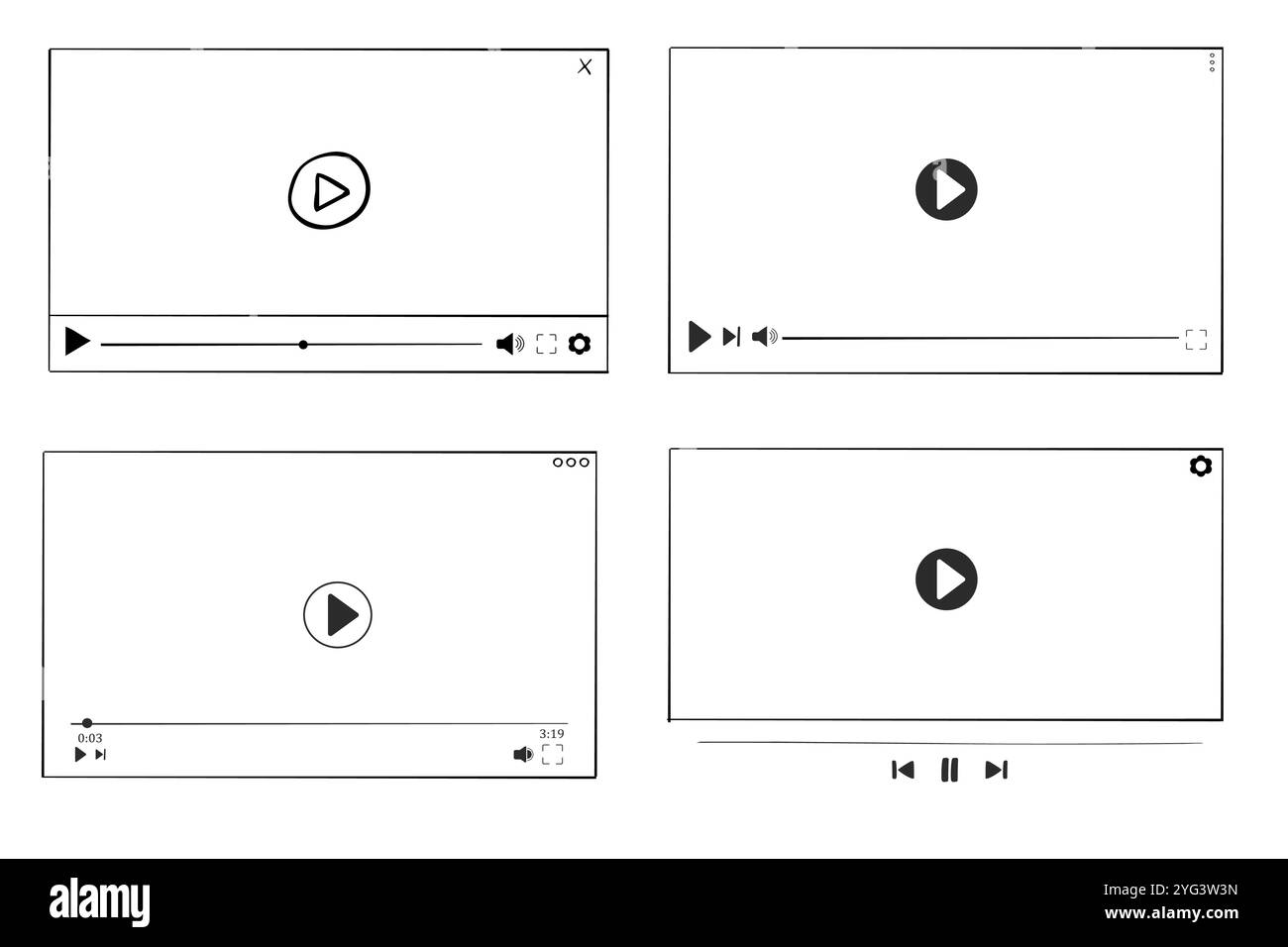 X

0:03

3:19

alamy

Image ID: 2YG3W3N
www.alamy.com