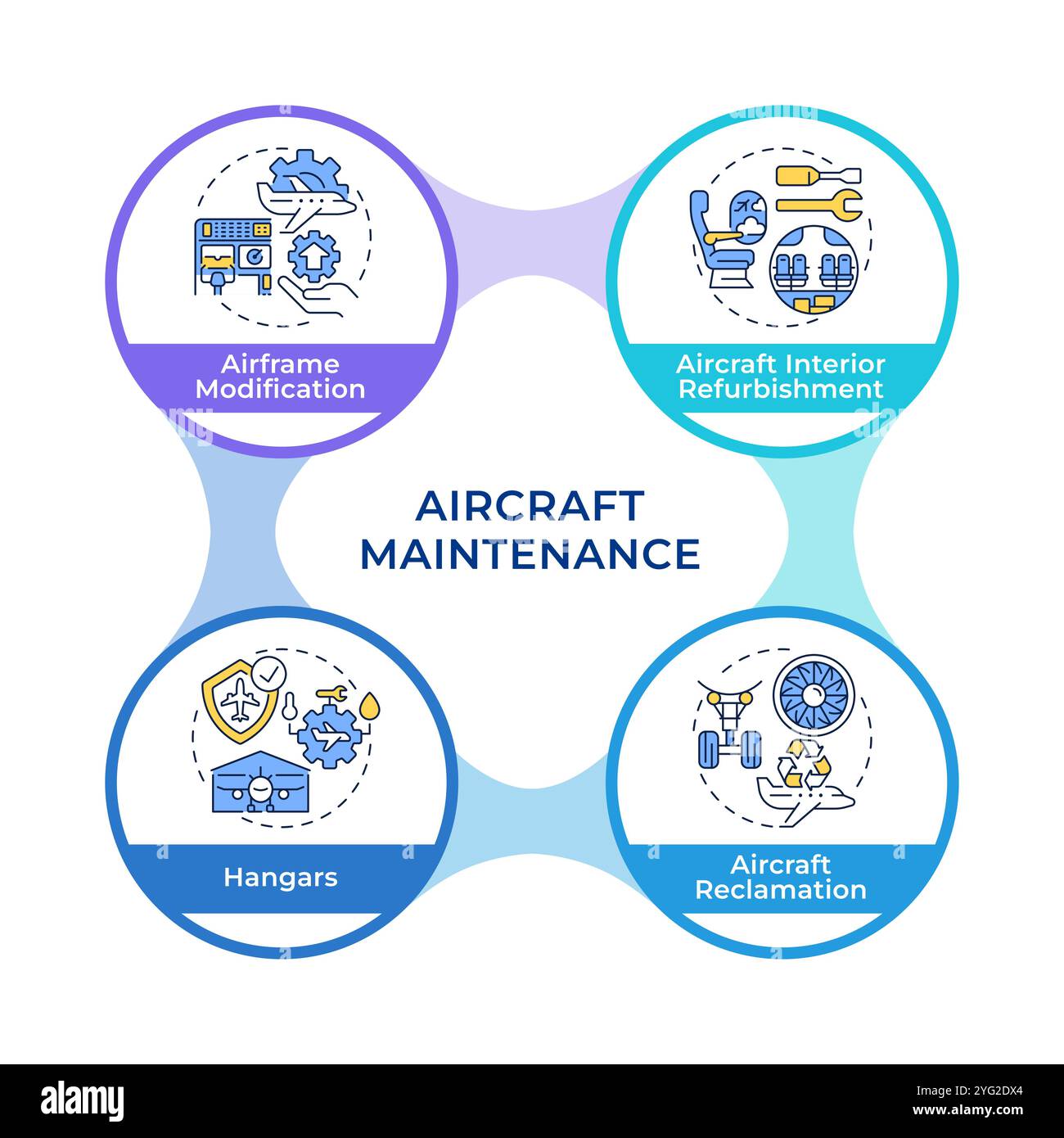 Airframe Modification

Aircraft Interior Refurbishment

AIRCRAFT MAINTENANCE

Hangars

Aircraft Reclamation

alamy

Image ID: 2YG2DX4
www.alamy.com