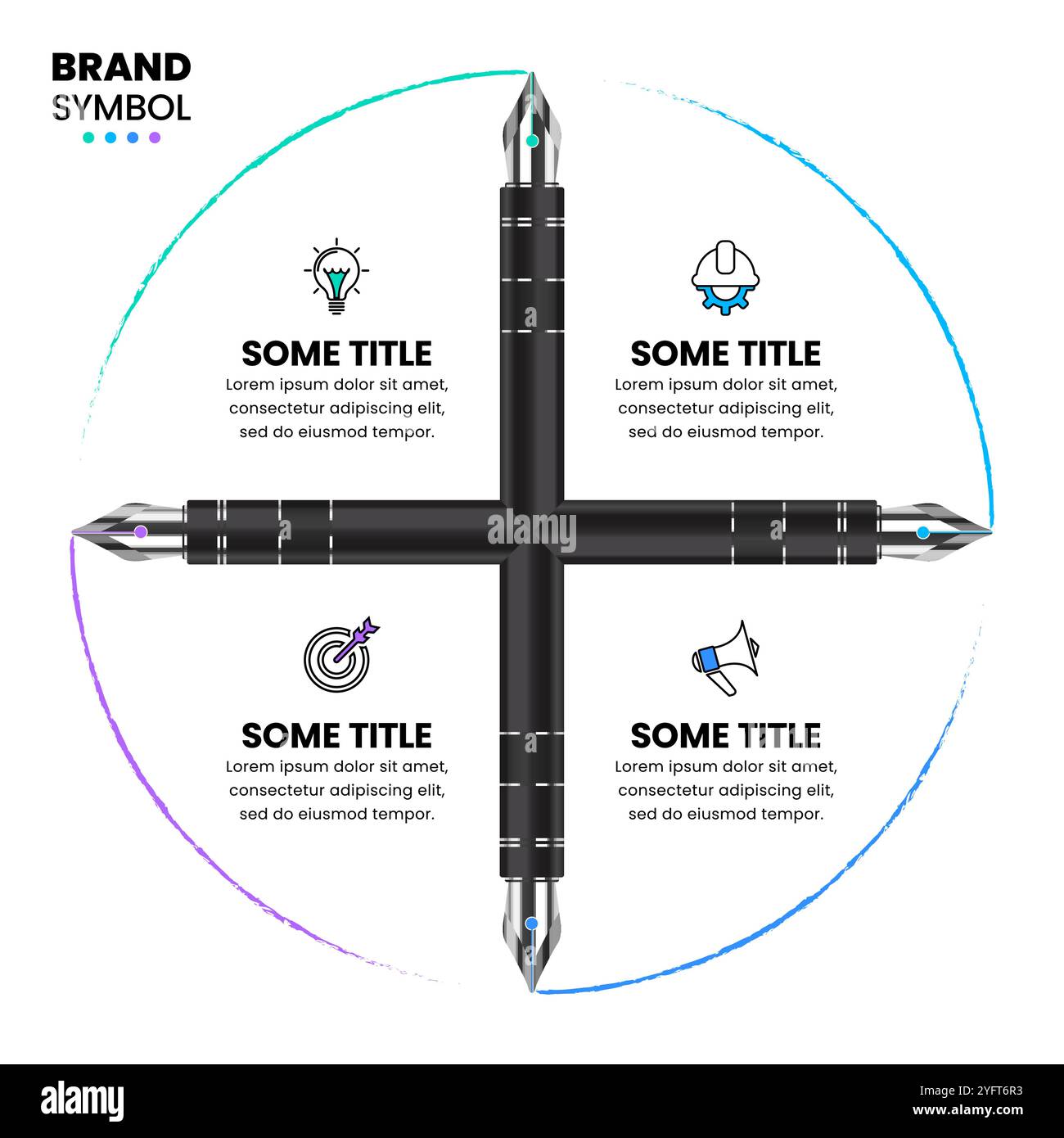 BRAND
SYMBOL

SOME TITLE
Lorem ipsum dolor sit amet, consectetur adipiscing elit, sed do eiusmod tempor.

SOME TITLE
Lorem ipsum dolor sit amet, consectetur adipiscing elit, sed do eiusmod tempor.

alamy

SOME TITLE
Lorem ipsum dolor sit amet, consectetur adipiscing elit, sed do eiusmod tempor.

SOME TITLE
Lorem ipsum dolor sit amet, consectetur adipiscing elit, sed do eiusmod tempor.

alamy
Image ID: 2YFT6R3
www.alamy.com