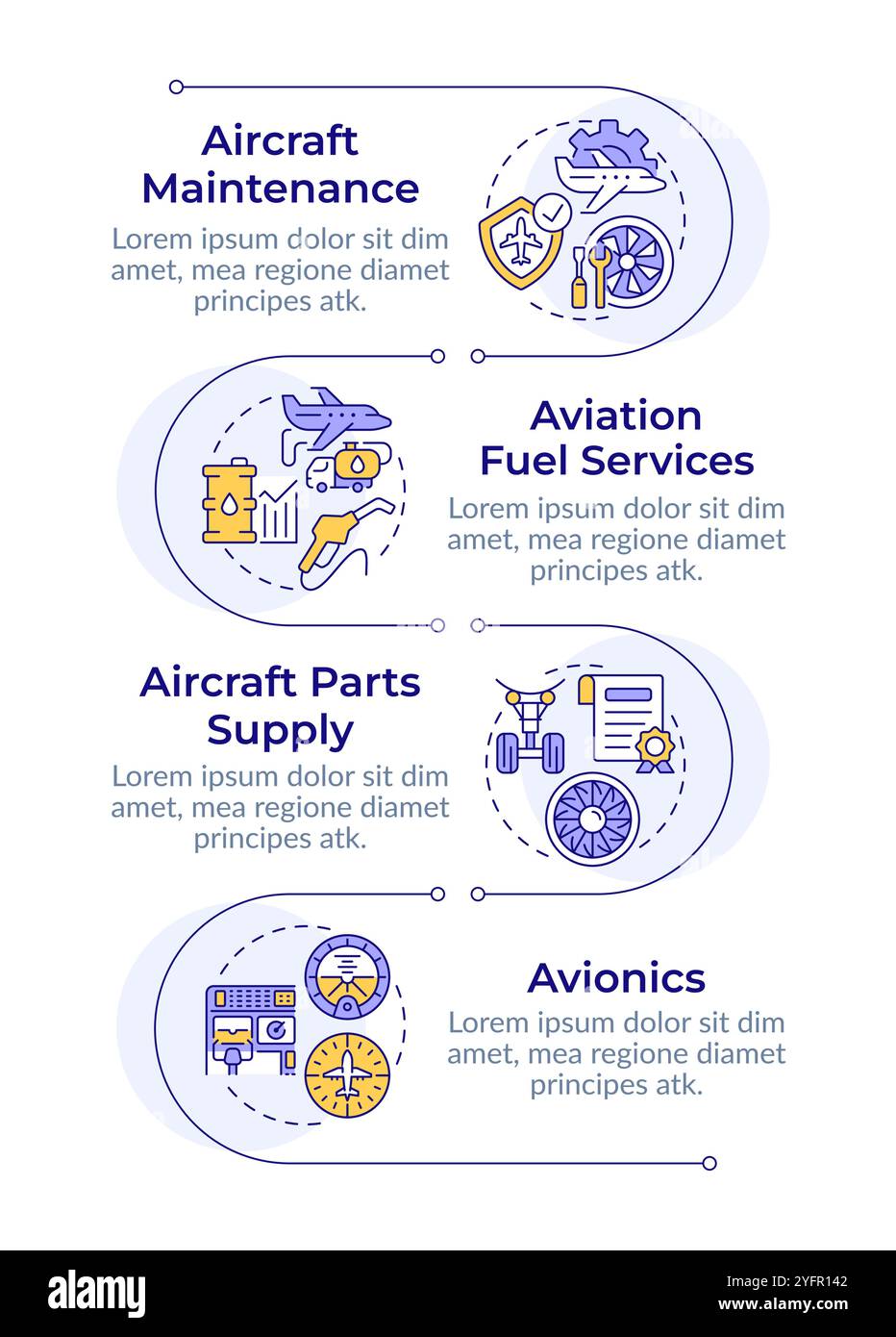 Aircraft Maintenance

Lorem ipsum dolor sit dim amet, mea regione diamet principes atk.

Aviation Fuel Services

Lorem ipsum dolor sit dim amet, mea regione diamet principes atk.

Aircraft Parts Supply

Lorem ipsum dolor sit dim amet, mea regione diamet principes atk.

Avionics

Lorem ipsum dolor sit dim amet, mea regione diamet principes atk.

alamy

Image ID: 2YFR142
www.alamy.com