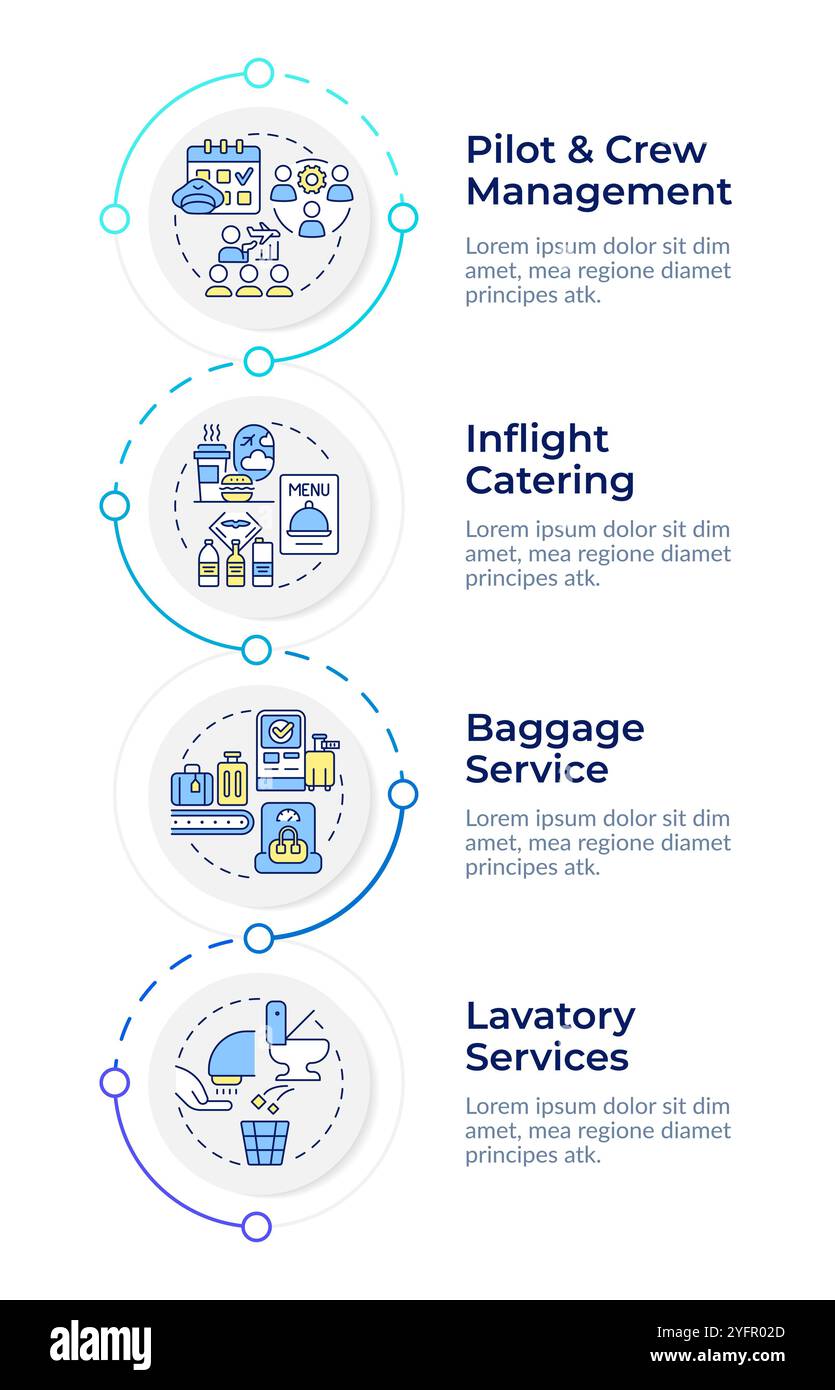 Pilot & Crew Management

Lorem ipsum dolor sit dim amet, mea regione diamet principes atk.

MENU

Inflight Catering

Lorem ipsum dolor sit dim amet, mea regione diamet principes atk.

Baggage Service

Lorem ipsum dolor sit dim amet, mea regione diamet principes atk.

Lavatory Services

Lorem ipsum dolor sit dim amet, mea regione diamet principes atk.

alamy

Image ID: 2YFR02D
www.alamy.com