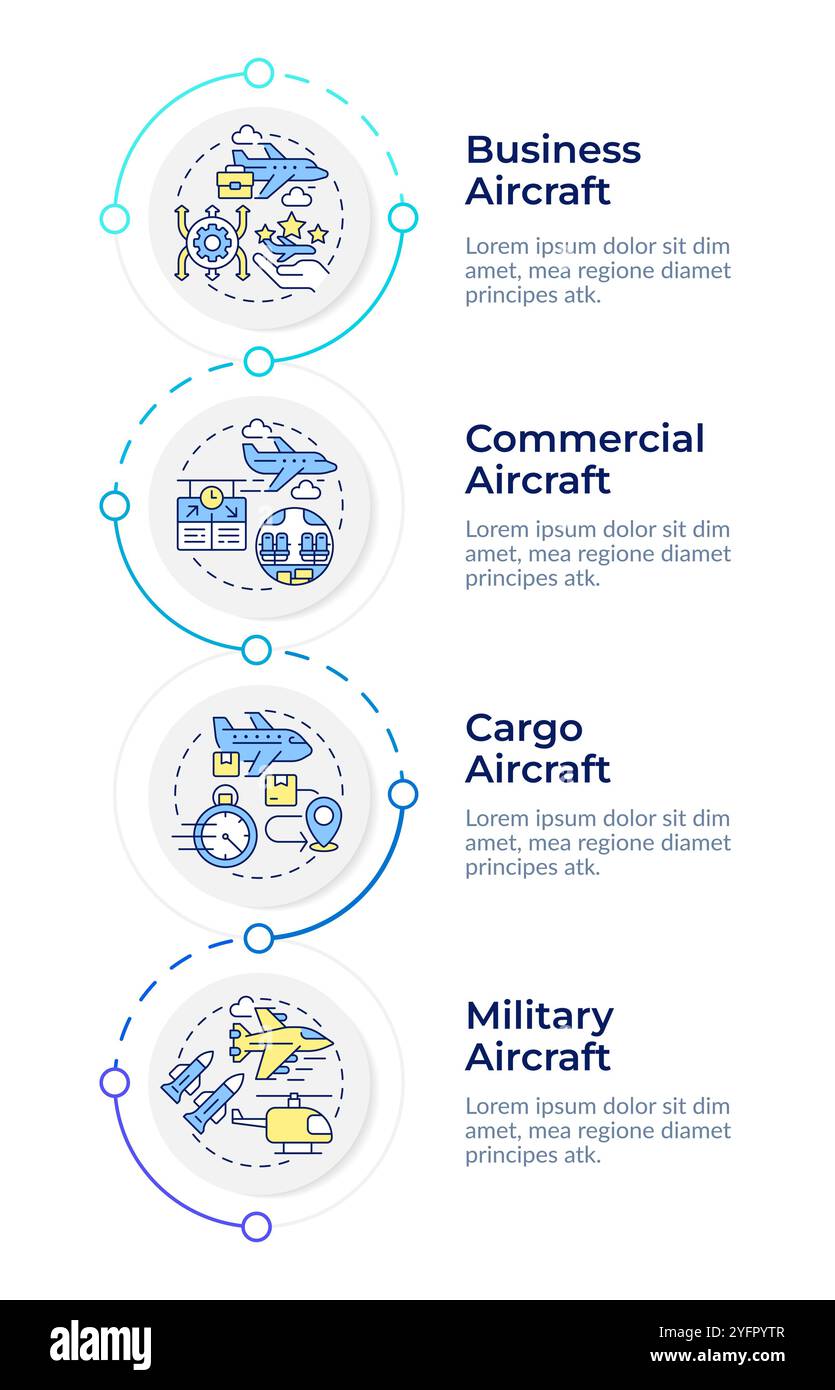 Business Aircraft

Lorem ipsum dolor sit dim amet, mea regione diamet principes atk.

Commercial Aircraft

Lorem ipsum dolor sit dim amet, mea regione diamet principes atk.

Cargo Aircraft

Lorem ipsum dolor sit dim amet, mea regione diamet principes atk.

Military Aircraft

Lorem ipsum dolor sit dim amet, mea regione diamet principes atk.

alamy

Image ID: 2YFPYTR
www.alamy.com