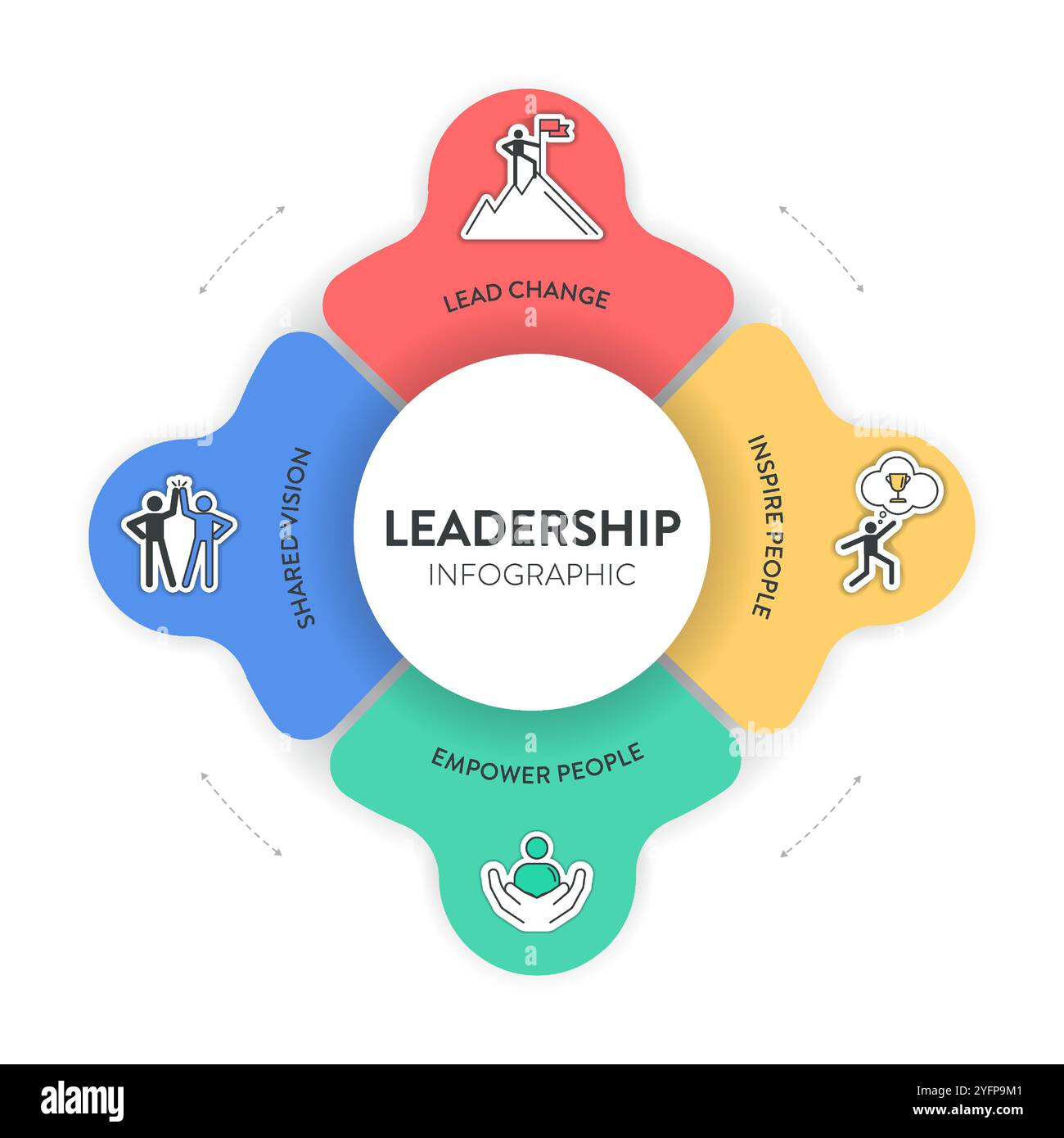 LEAD CHANGE

SHARED VISION

LEADERSHIP
INFOGRAPHIC

INSPIRE PEOPLE

EMPOWER PEOPLE

alamy

Image ID: 2YFP9M1
www.alamy.com