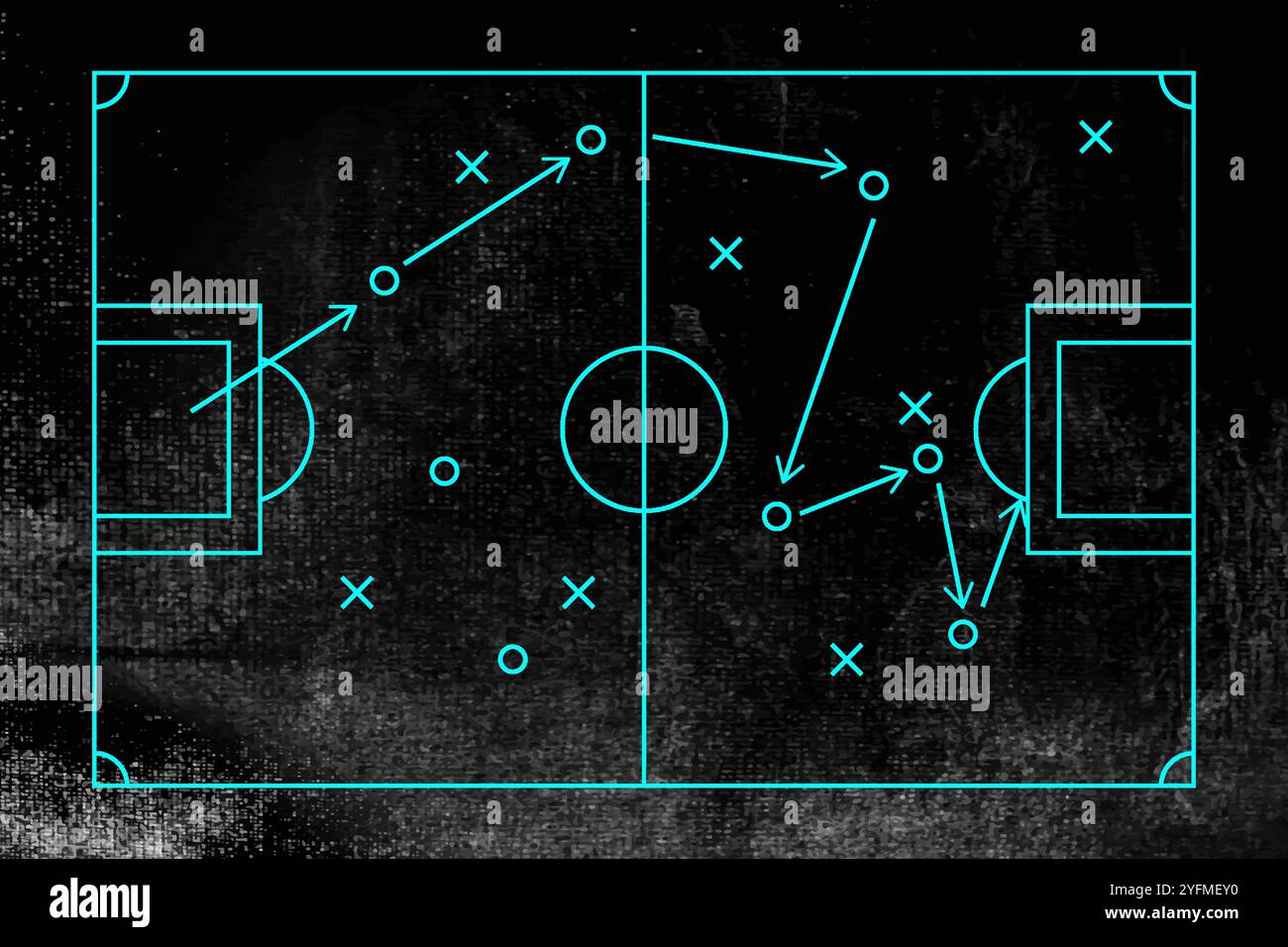 alamy
alamy
alamy
alamy
alamy

alamy

Image ID: 2YFMEY0
www.alamy.com