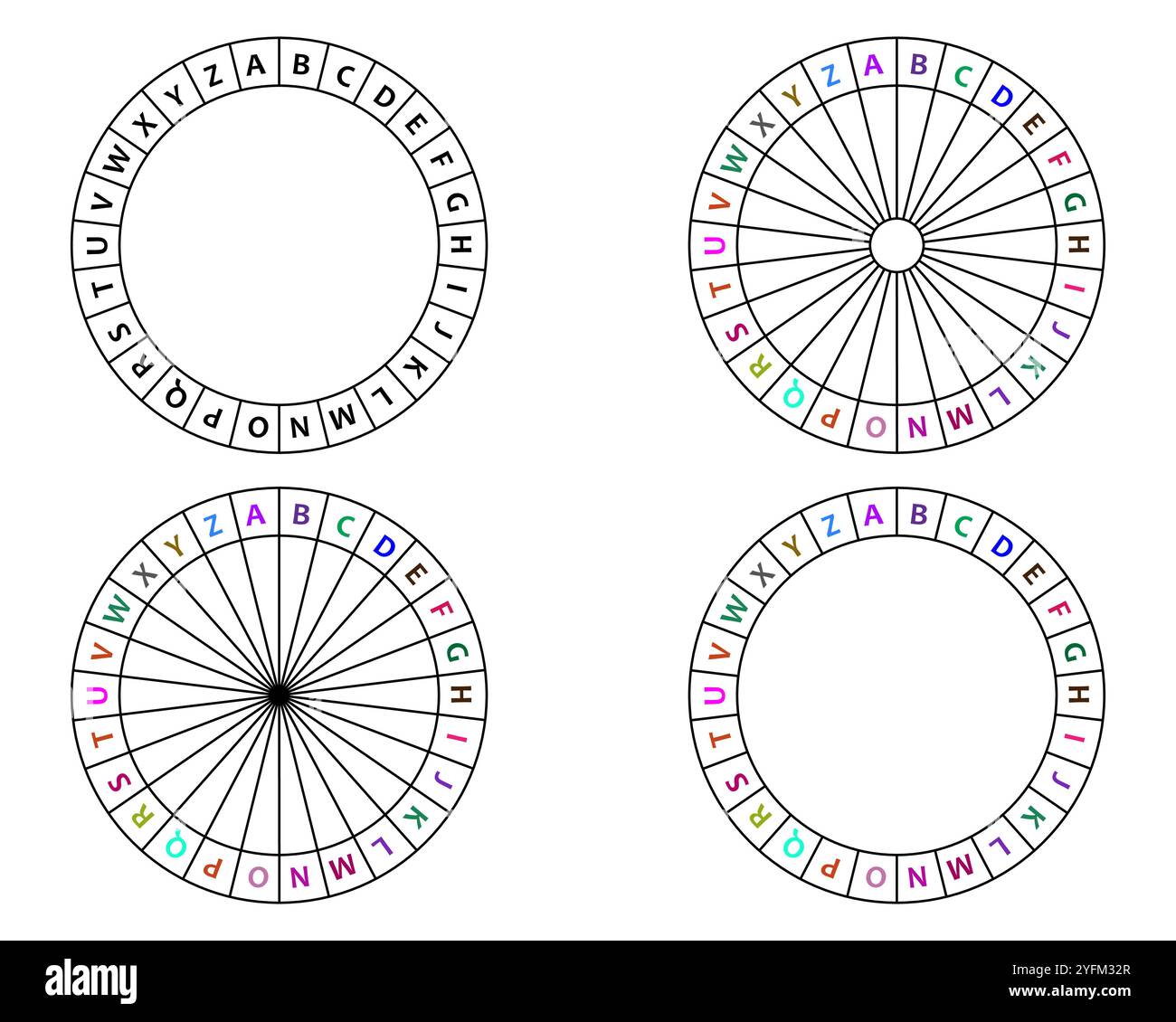 A B C D E F G H I J K L M N O P Q R S T U V W X Y Z

A B C D E F G H I J K L M N O P Q R S T U V W X Y Z

A B C D E F G H I J K L M N O P Q R S T U V W X Y Z

A B C D E F G H I J K L M N O P Q R S T U V W X Y Z

alamy

Image ID: 2YFM32R
www.alamy.com