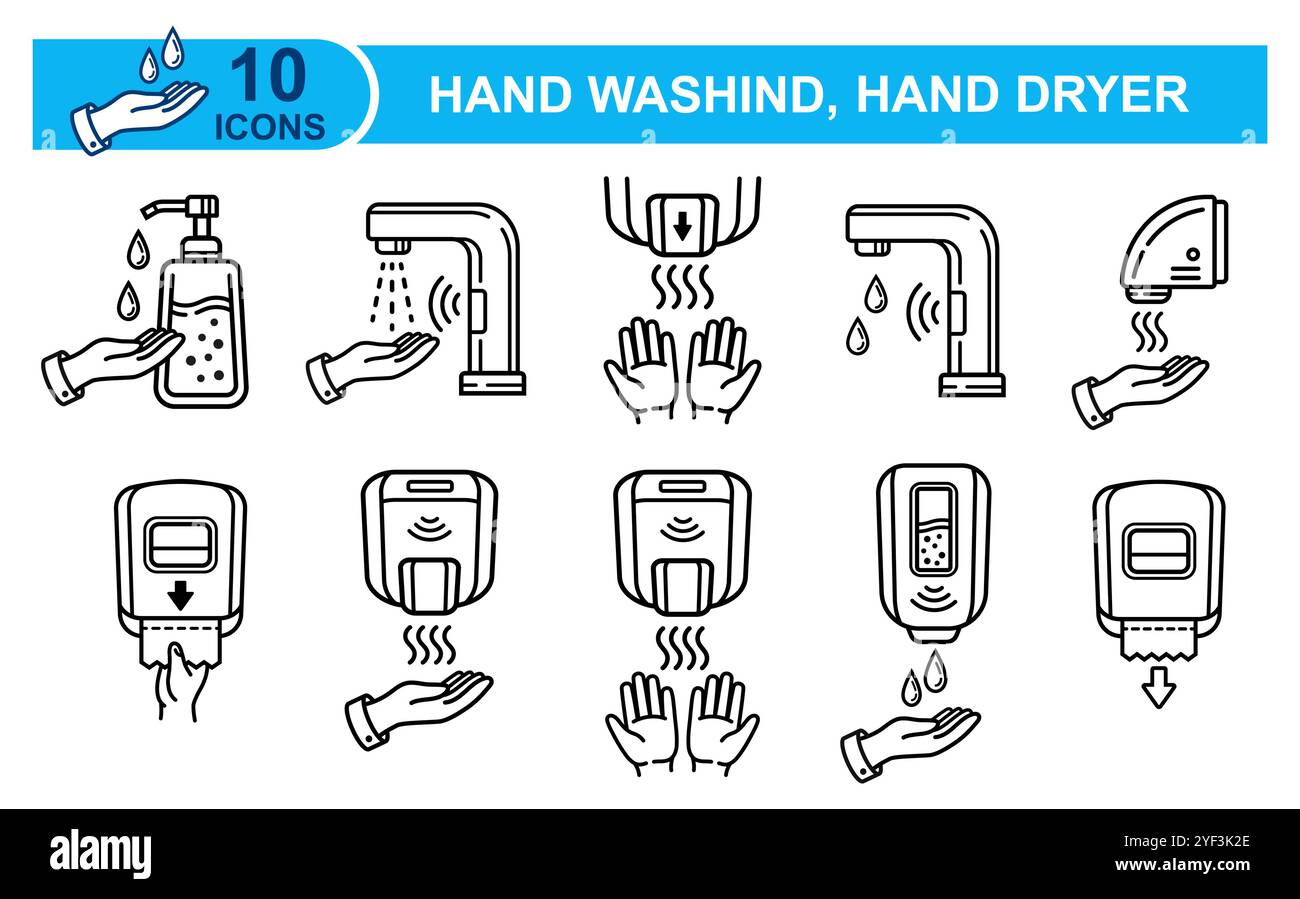 10 ICONS

HAND WASHIND, HAND DRYER

alamy

Image ID: 2YF3K2E
www.alamy.com