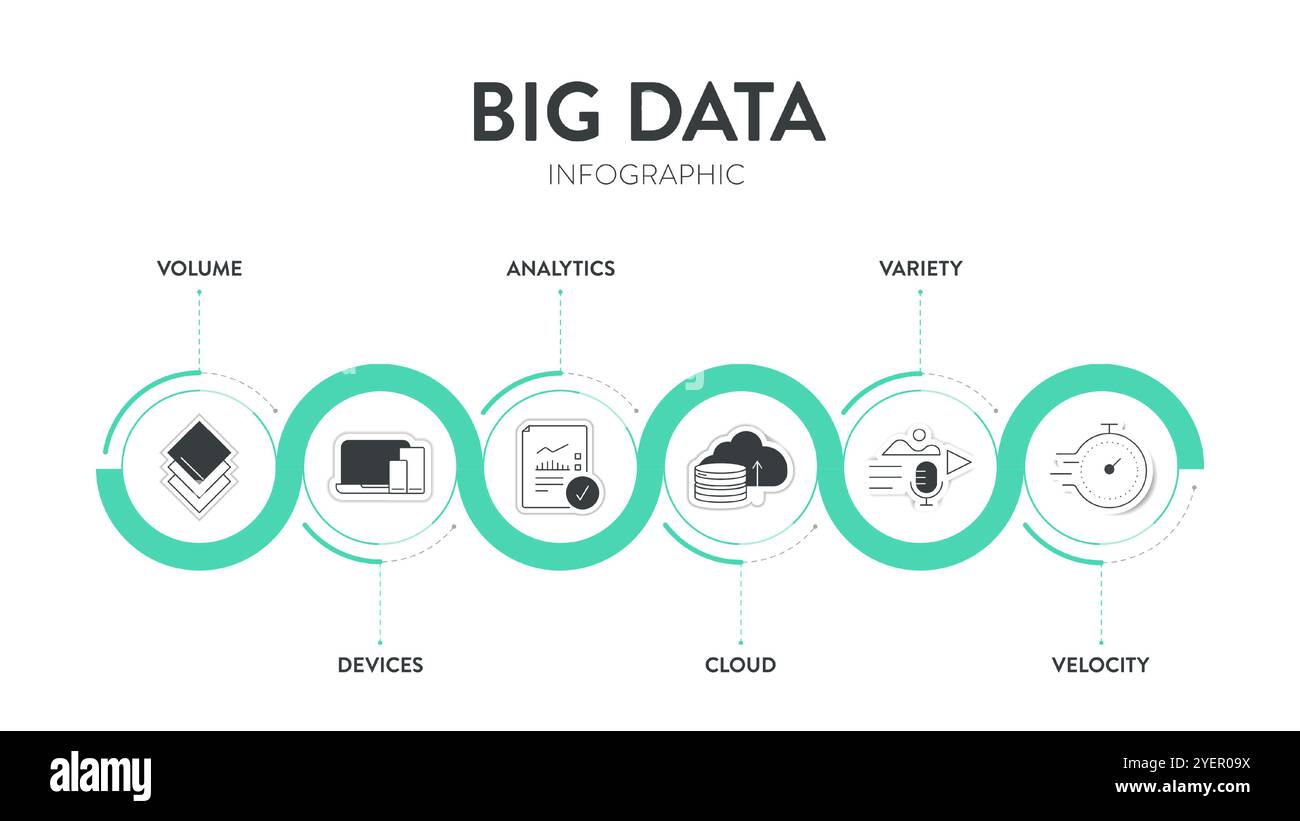 BIG DATA
INFOGRAPHIC

VOLUME

ANALYTICS

VARIETY

DEVICES

CLOUD

VELOCITY

alamy

Image ID: 2YER09X
www.alamy.com