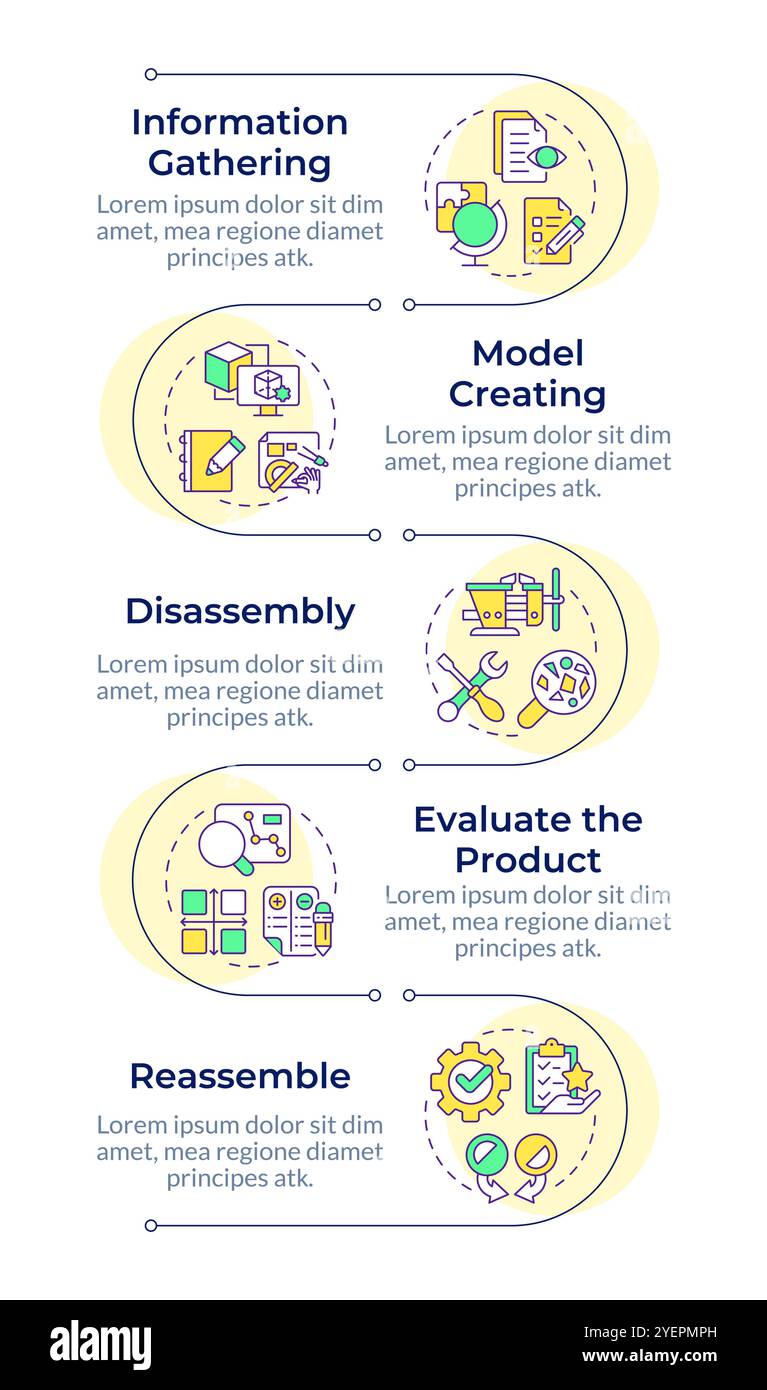 Information Gathering

Lorem ipsum dolor sit dim amet, mea regione diamet principes atk.

Model Creating

Lorem ipsum dolor sit dim amet, mea regione diamet principes atk.

Disassembly

Lorem ipsum dolor sit dim amet, mea regione diamet principes atk.

Evaluate the Product

Lorem ipsum dolor sit dim amet, mea regione diamet principes atk.

Reassemble

Lorem ipsum dolor sit dim amet, mea regione diamet principes atk.

alamy

Image ID: 2YEPMPH
www.alamy.com