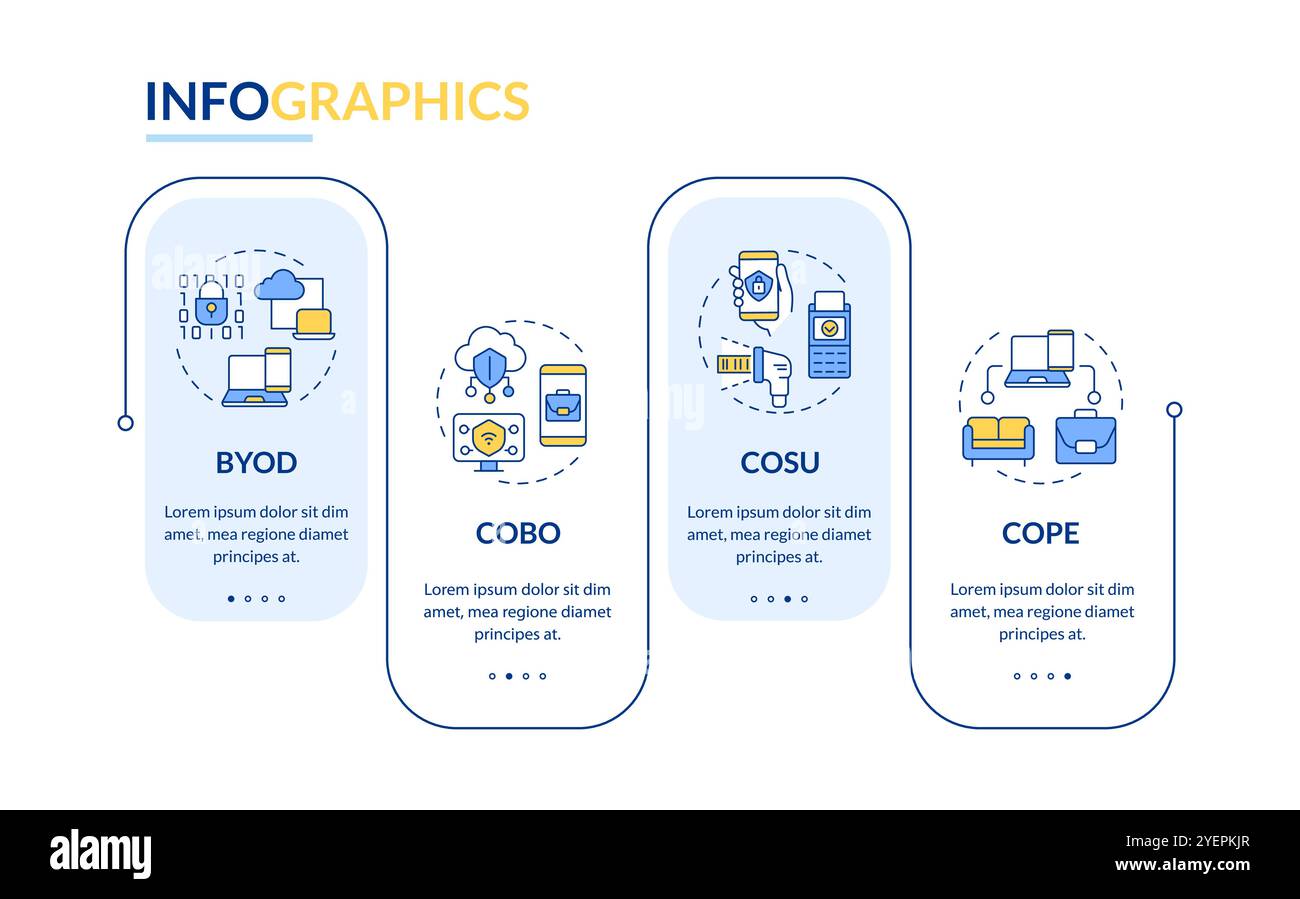 INFOGRAPHICS

BYOD

Lorem ipsum dolor sit dim amet, mea regione diamet principes at.

COBO

Lorem ipsum dolor sit dim amet, mea regione diamet principes at.

COSU

Lorem ipsum dolor sit dim amet, mea regione diamet principes at.

COPE

Lorem ipsum dolor sit dim amet, mea regione diamet principes at.

alamy

Image ID: 2YEPKJR
www.alamy.com