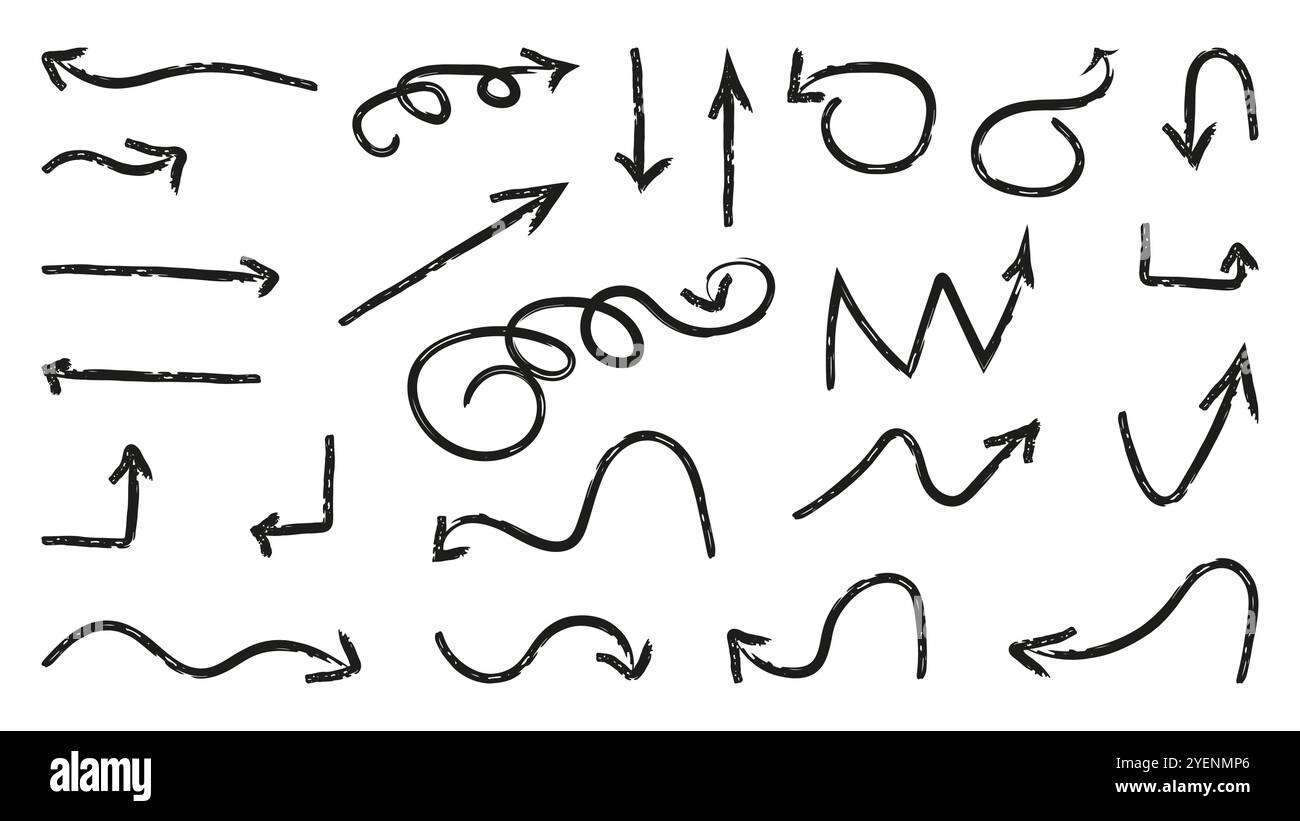 alamy

Image ID: 2YENMP6
www.alamy.com