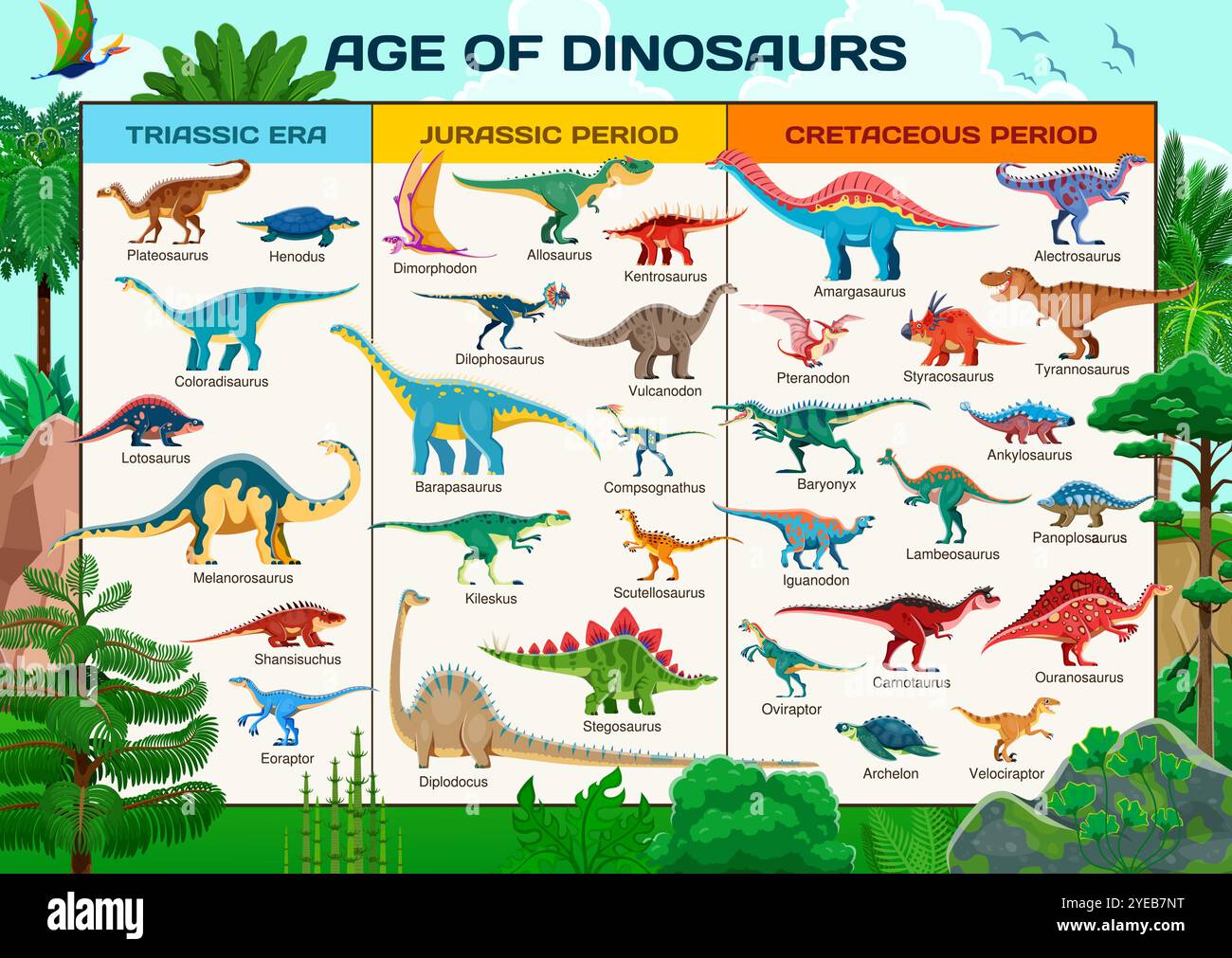 AGE OF DINOSAURS

TRIASSIC ERA

Plateosaurus
Henodus
Coloradisaurus
Lotosaurus
Melanorosaurus
Shansisuchus
Eoraptor

JURASSIC PERIOD

Dimorphodon
Allosaurus
Kentrosaurus
Dilophosaurus
Vulcanodon
Barapasaurus
Compsognathus
Kileskus
Scutellosaurus
Stegosaurus
Diplodocus

CRETACEOUS PERIOD

Amargasaurus
Alectrosaurus
Pteranodon
Styracosaurus
Tyrannosaurus
Baryonyx
Ankylosaurus
Lambeosaurus
Panoplosaurus
Iguanodon
Carnotaurus
Ouranosaurus
Oviraptor
Archelon
Velociraptor

alamy

Image ID: 2YEB7NT
www.alamy.com