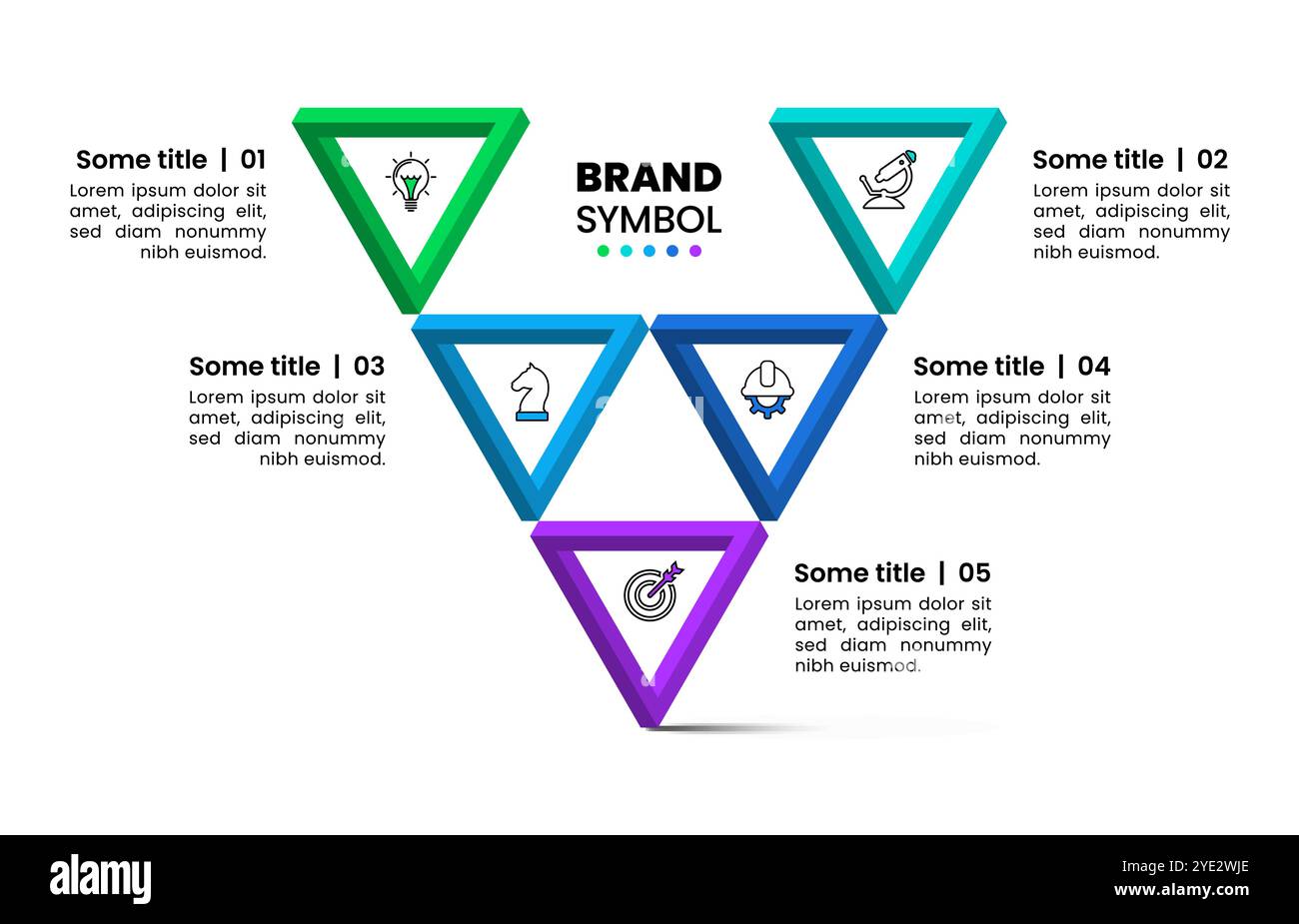 Some title | 01
Lorem ipsum dolor sit amet, adipiscing elit, sed diam nonummy nibh euismod.

BRAND
SYMBOL

Some title | 02
Lorem ipsum dolor sit amet, adipiscing elit, sed diam nonummy nibh euismod.

Some title | 03
Lorem ipsum dolor sit amet, adipiscing elit, sed diam nonummy nibh euismod.

Some title | 04
Lorem ipsum dolor sit amet, adipiscing elit, sed diam nonummy nibh euismod.

Some title | 05
Lorem ipsum dolor sit amet, adipiscing elit, sed diam nonummy nibh euismod.

alamy
Image ID: 2YE2WJE
www.alamy.com