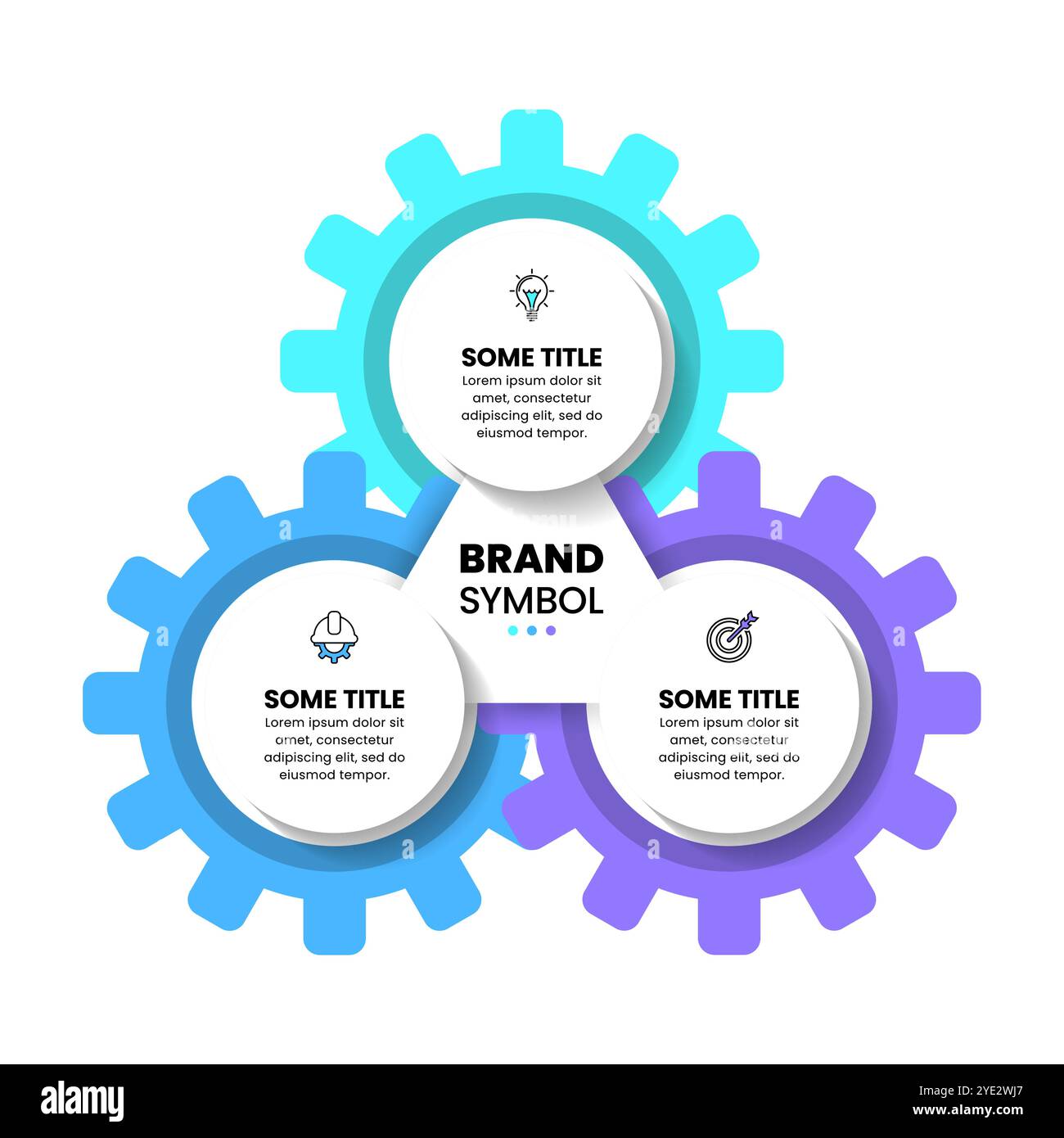 SOME TITLE
Lorem ipsum dolor sit amet, consectetur adipiscing elit, sed do eiusmod tempor.

BRAND
SYMBOL

SOME TITLE
Lorem ipsum dolor sit amet, consectetur adipiscing elit, sed do eiusmod tempor.

SOME TITLE
Lorem ipsum dolor sit amet, consectetur adipiscing elit, sed do eiusmod tempor.

alamy

Image ID: 2YE2WJ7
www.alamy.com