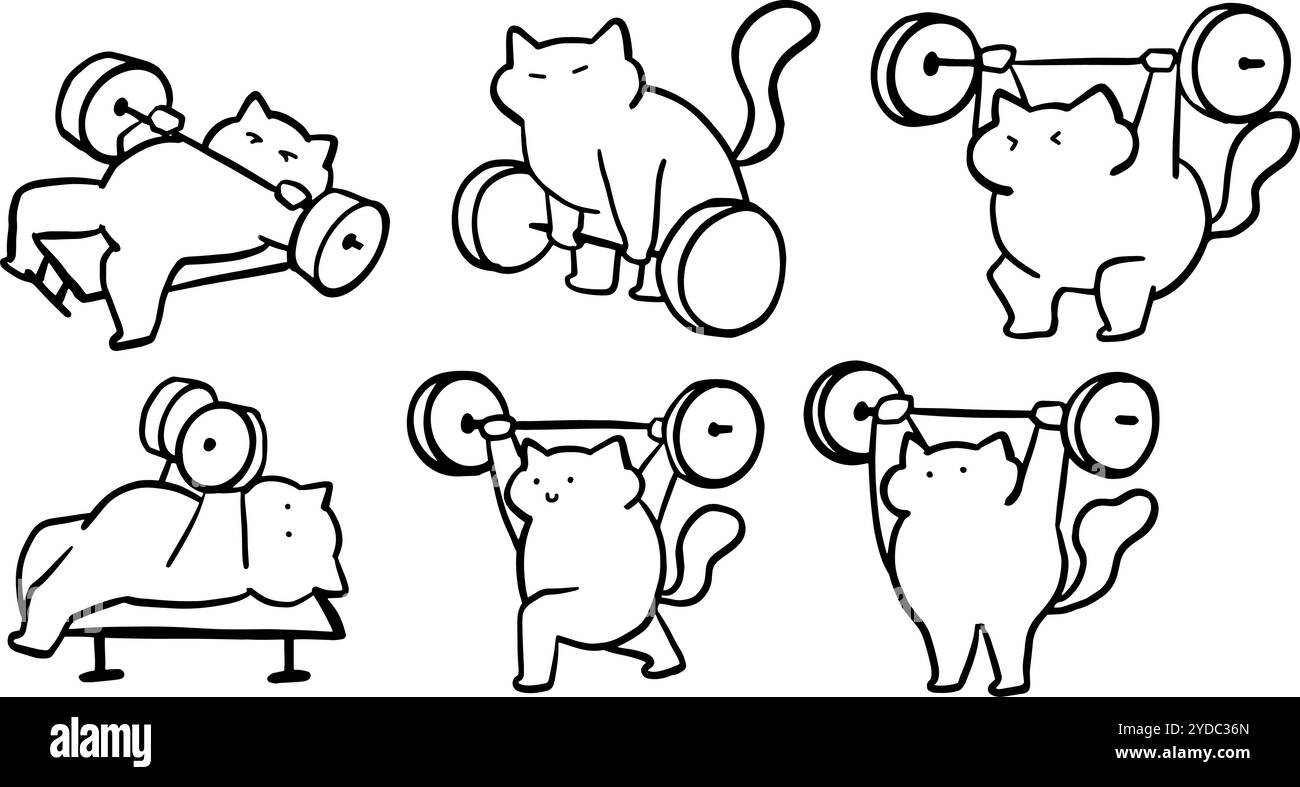 alamy

Image ID: 2YDC36N
www.alamy.com